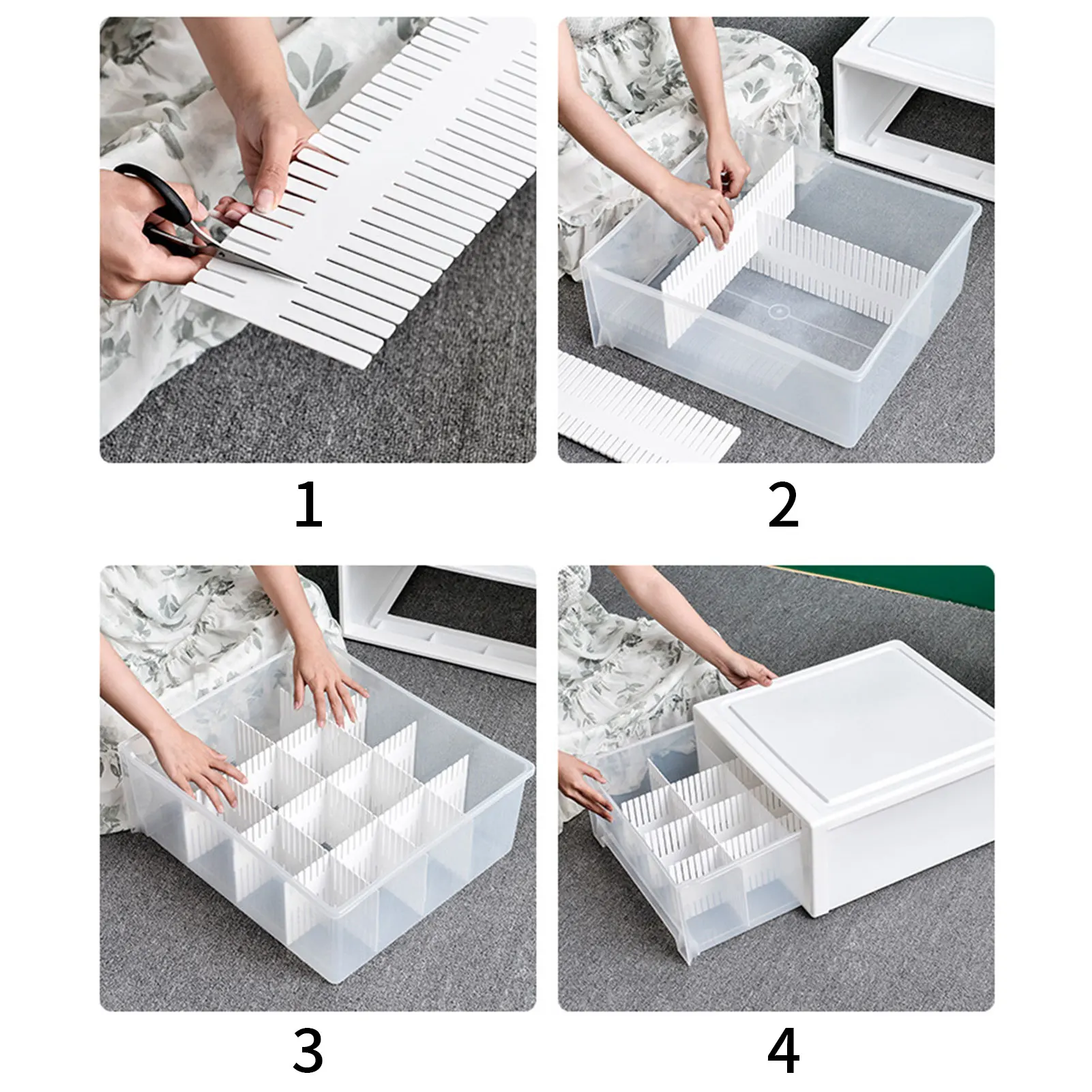 1

2

3

4