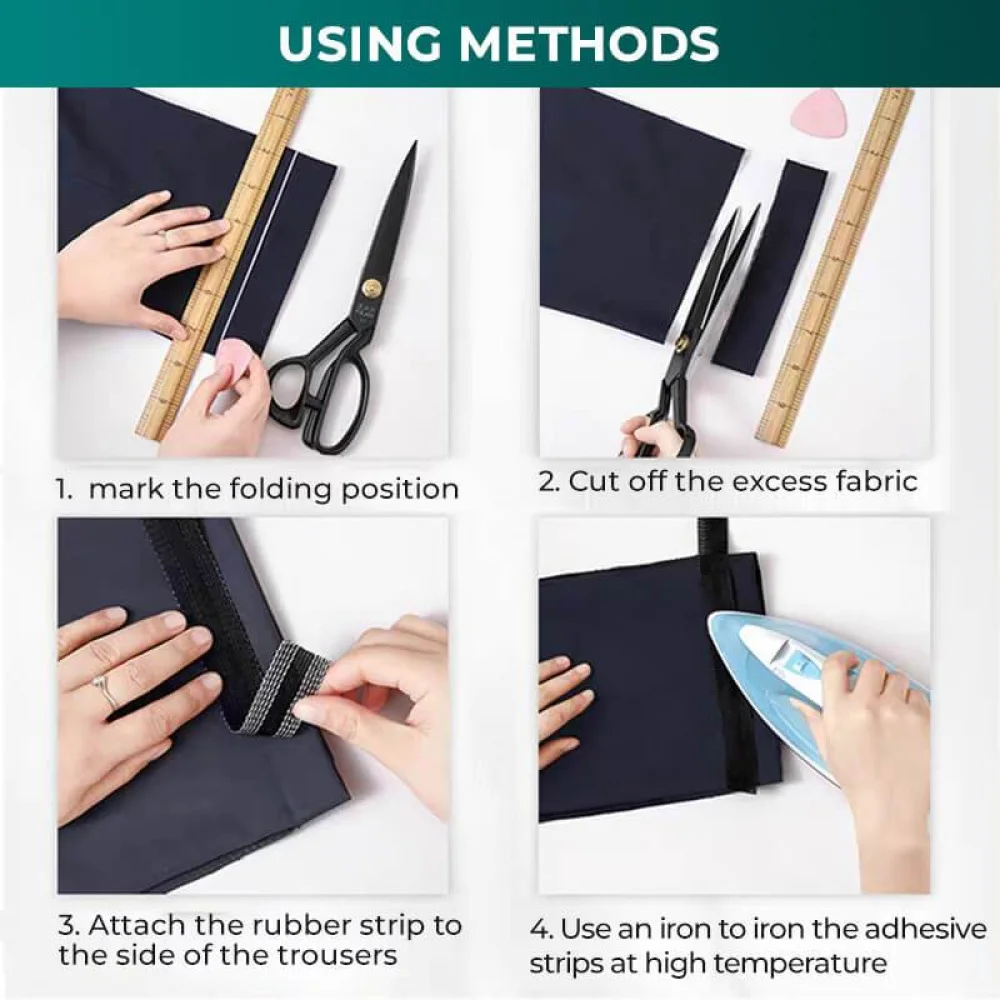 USING METHODS

1. mark the folding position

2. Cut off the excess fabric

3. Attach the rubber strip to the side of the trousers

4. Use an iron to iron the adhesive strips at high temperature