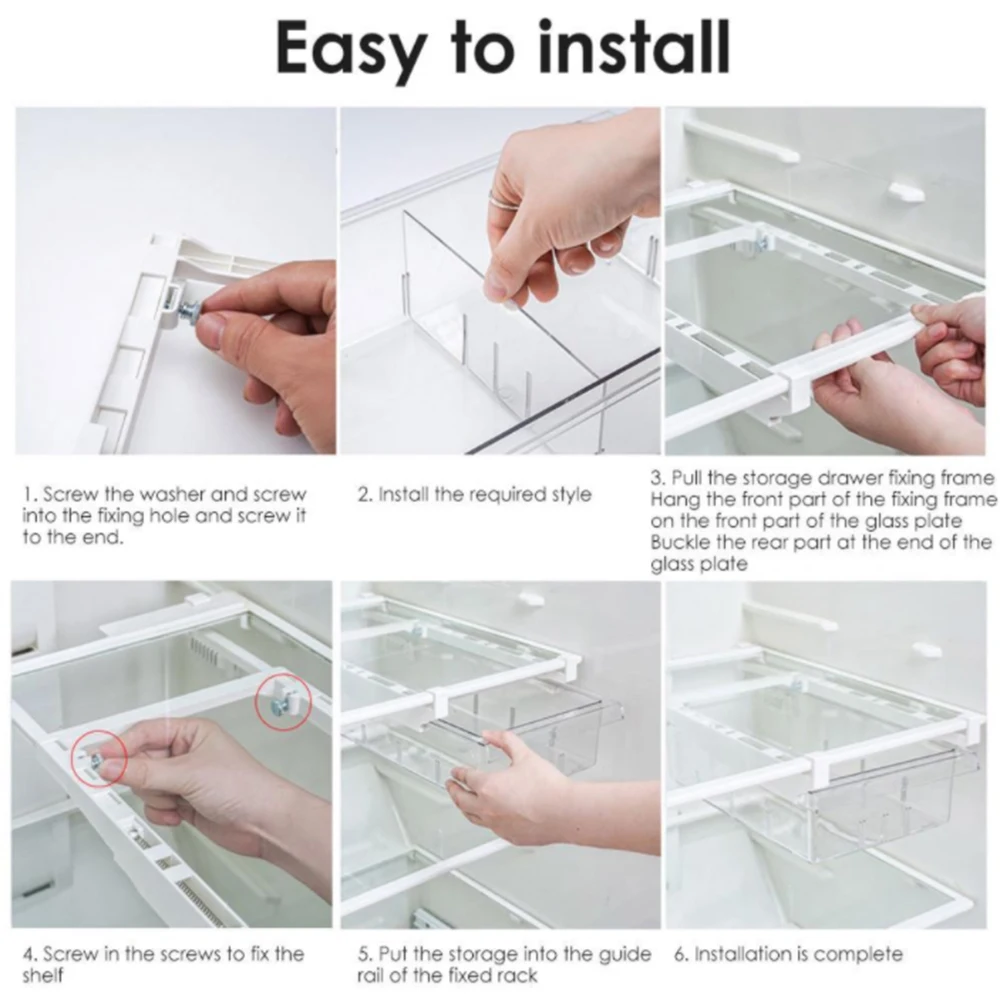 Easy to install

1. Screw the washer and screw into the fixing hole and screw it to the end.

2. Install the required style

3. Pull the storage drawer fixing frame Hang the front part of the fixing frame on the front part of the glass plate Buckle the rear part at the end of the glass plate

4. Screw in the screws to fix the shelf

5. Put the storage into the guide rail of the fixed rack

6. Installation is complete