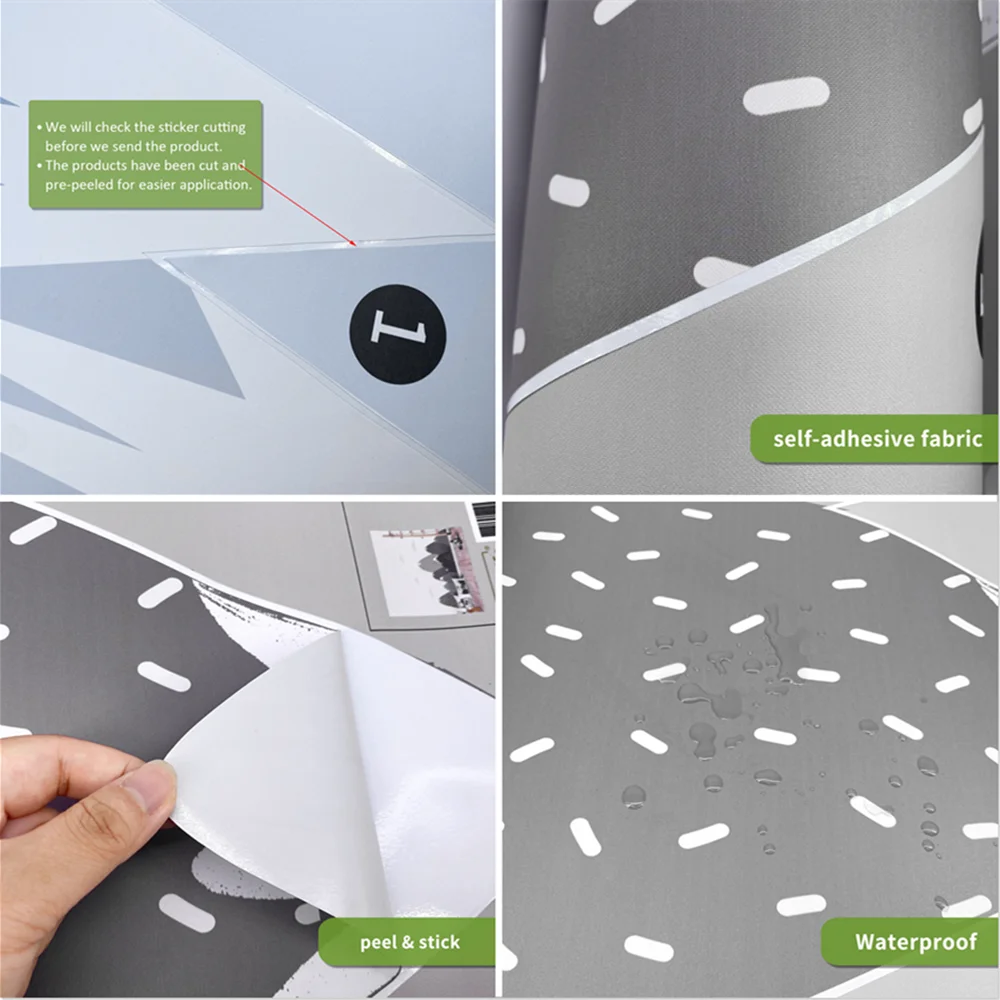 • We will check the sticker cutting before we send the product.
• The products have been cut and pre-peeled for easier application.

1

self-adhesive fabric

peel & stick

Waterproof