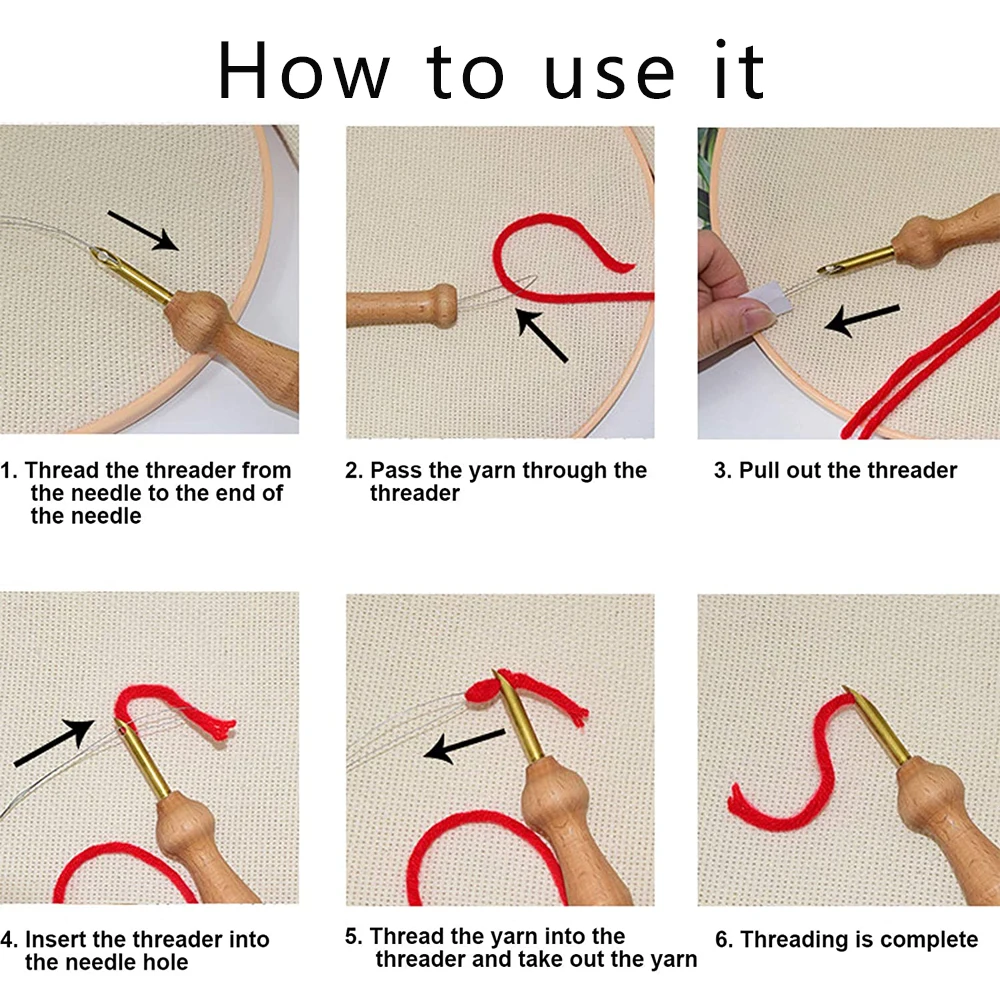 How to use it

1. Thread the threader from the needle to the end of the needle

2. Pass the yarn through the threader

3. Pull out the threader

4. Insert the threader into the needle hole

5. Thread the yarn into the threader and take out the yarn

6. Threading is complete