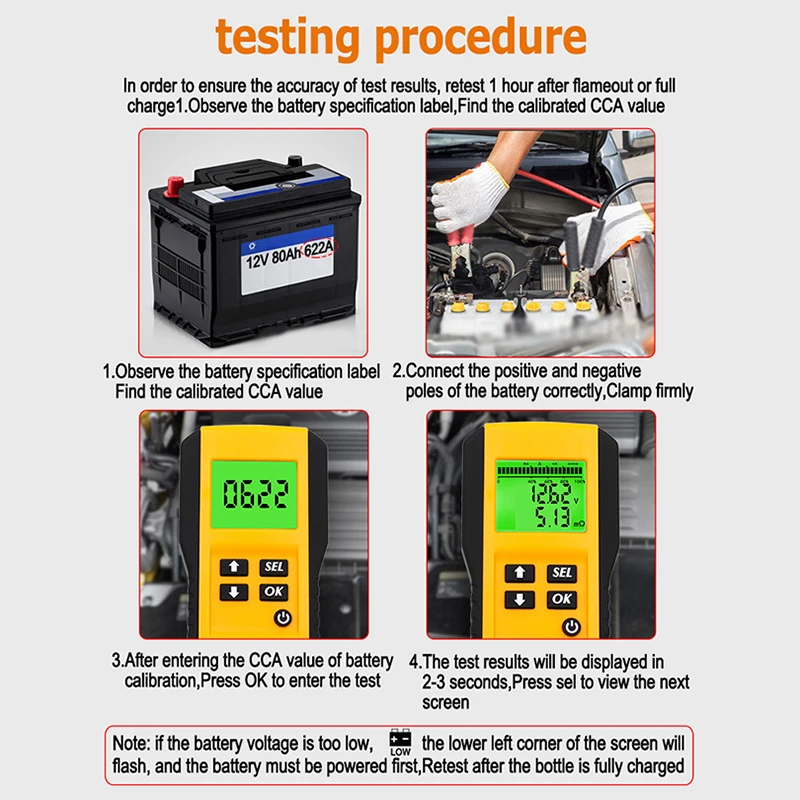 testing procedure

In order to ensure the accuracy of test results, retest 1 hour after flameout or full charge1.Observe the battery specification label,Find the calibrated CCA value

12V 80Ah 622A

1.Observe the battery specification label Find the calibrated CCA value

2.Connect the positive and negative poles of the battery correctly,Clamp firmly

0622

SEL
OK

12.62 V
5.13 mΩ

SEL
OK

3.After entering the CCA value of battery calibration,Press OK to enter the test

4.The test results will be displayed in 2-3 seconds,Press sel to view the next screen

Note: if the battery voltage is too low, LOW the lower left corner of the screen will flash, and the battery must be powered first,Retest after the bottle is fully charged