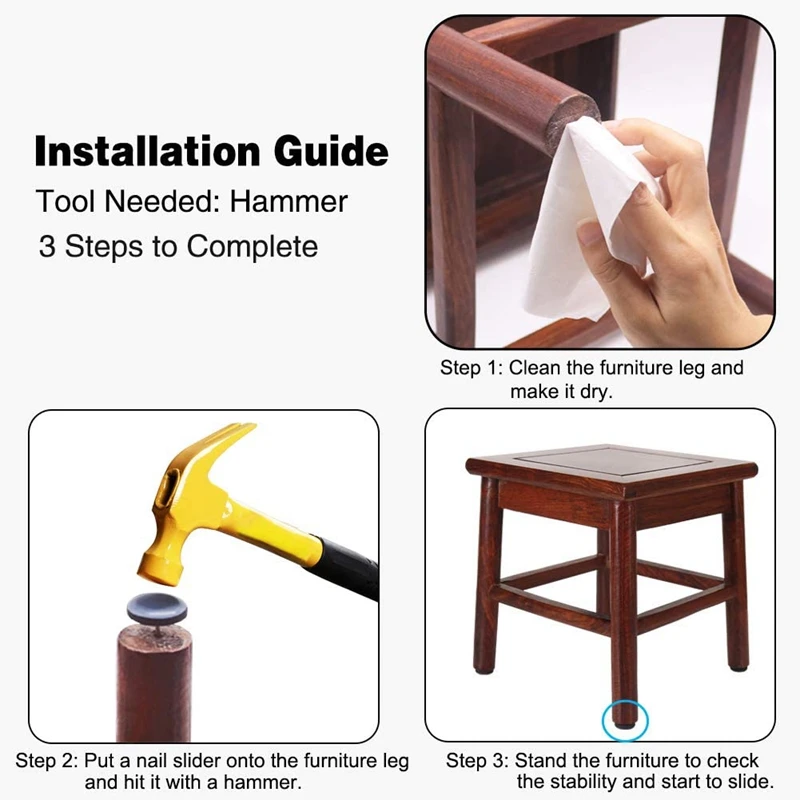 Installation Guide
Tool Needed: Hammer
3 Steps to Complete

Step 1: Clean the furniture leg and make it dry.

Step 2: Put a nail slider onto the furniture leg and hit it with a hammer.

Step 3: Stand the furniture to check the stability and start to slide.