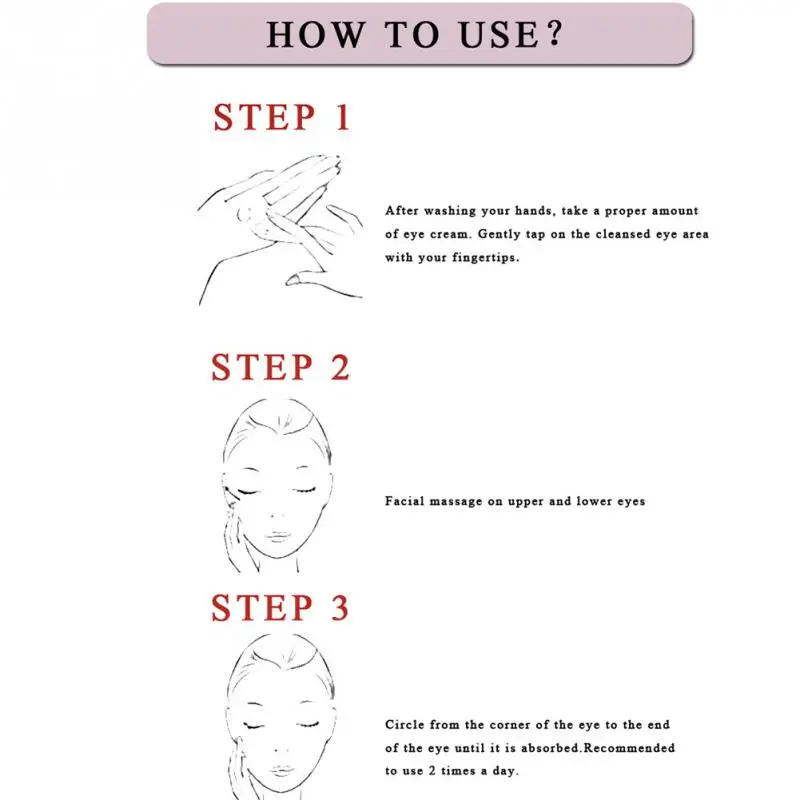 HOW TO USE?

STEP 1

After washing your hands, take a proper amount of eye cream. Gently tap on the cleansed eye area with your fingertips.

STEP 2

Facial massage on upper and lower eyes

STEP 3

Circle from the corner of the eye to the end of the eye until it is absorbed.Recommended to use 2 times a day.