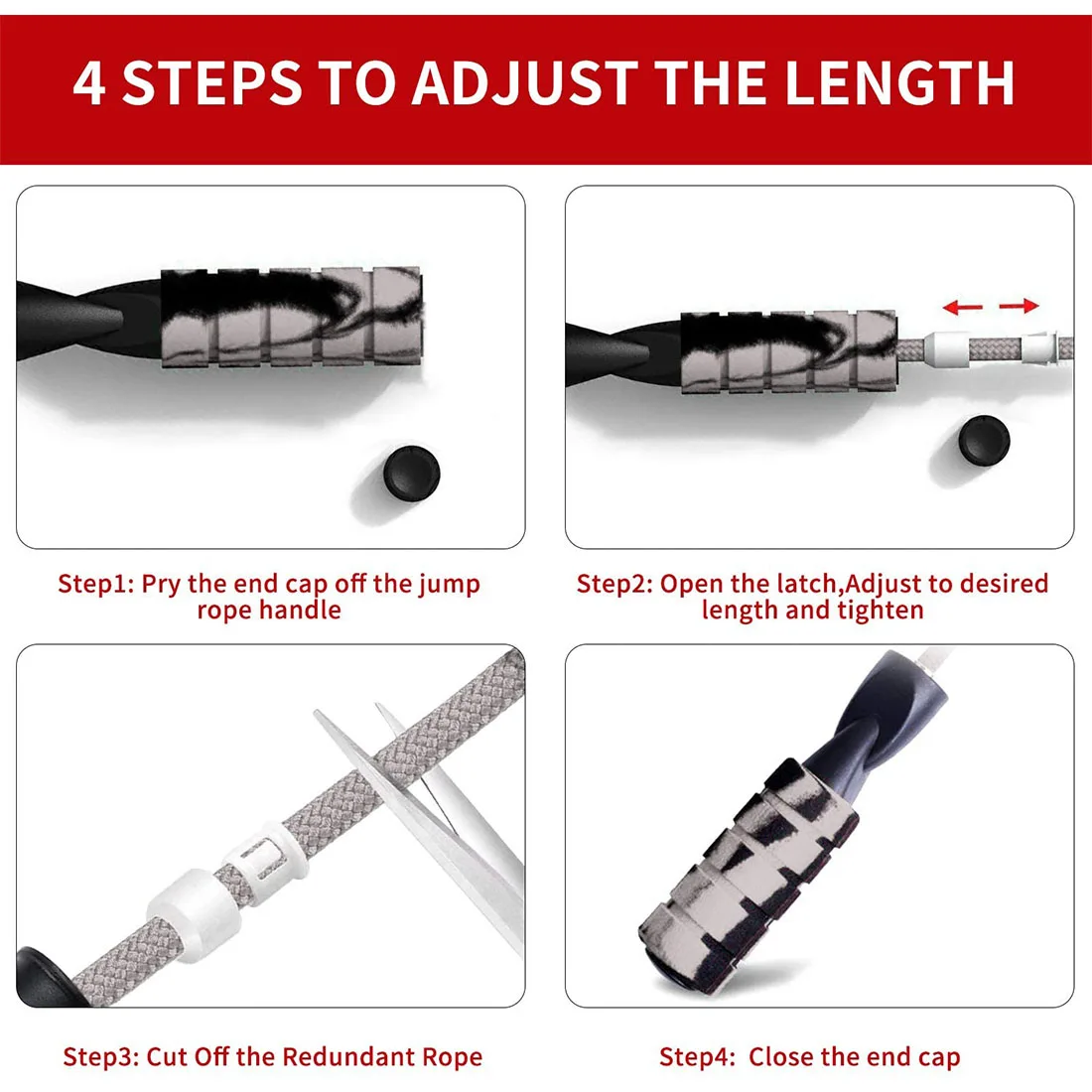 4 STEPS TO ADJUST THE LENGTH

Step1: Pry the end cap off the jump rope handle

Step2: Open the latch,Adjust to desired length and tighten

Step3: Cut Off the Redundant Rope

Step4: Close the end cap