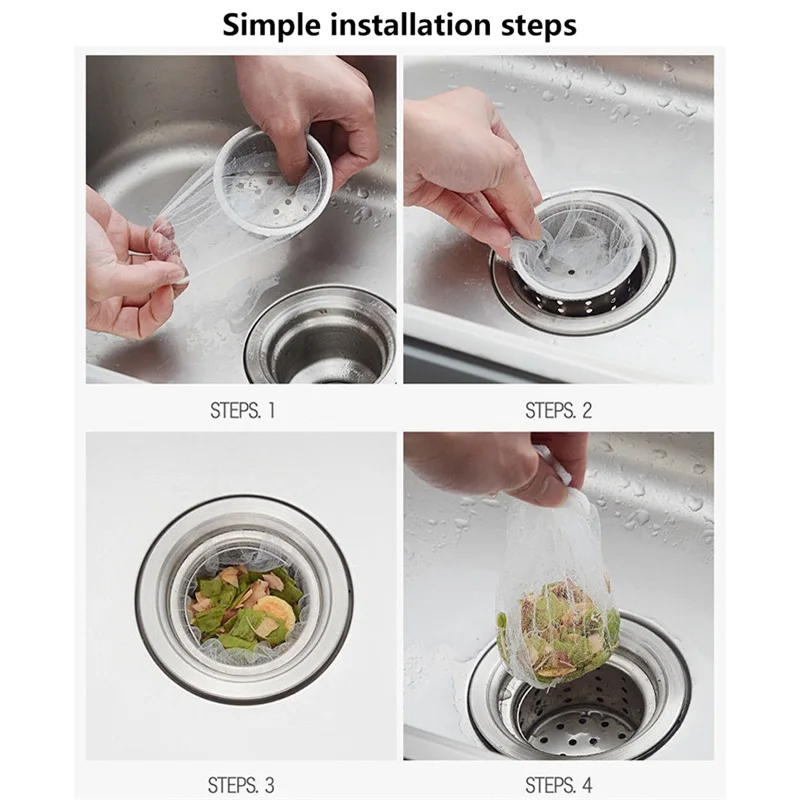 Simple installation steps

STEPS. 1

STEPS. 2

STEPS. 3

STEPS. 4