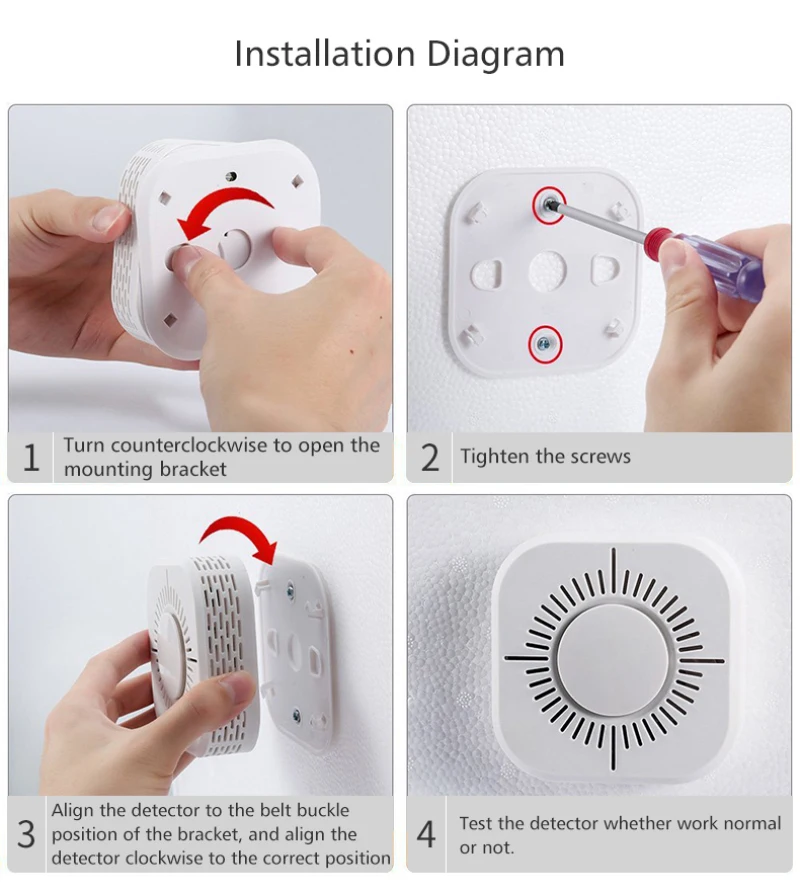 Installation Diagram

1 Turn counterclockwise to open the mounting bracket

2 Tighten the screws

3 Align the detector to the belt buckle position of the bracket, and align the detector clockwise to the correct position

4 Test the detector whether work normal or not.