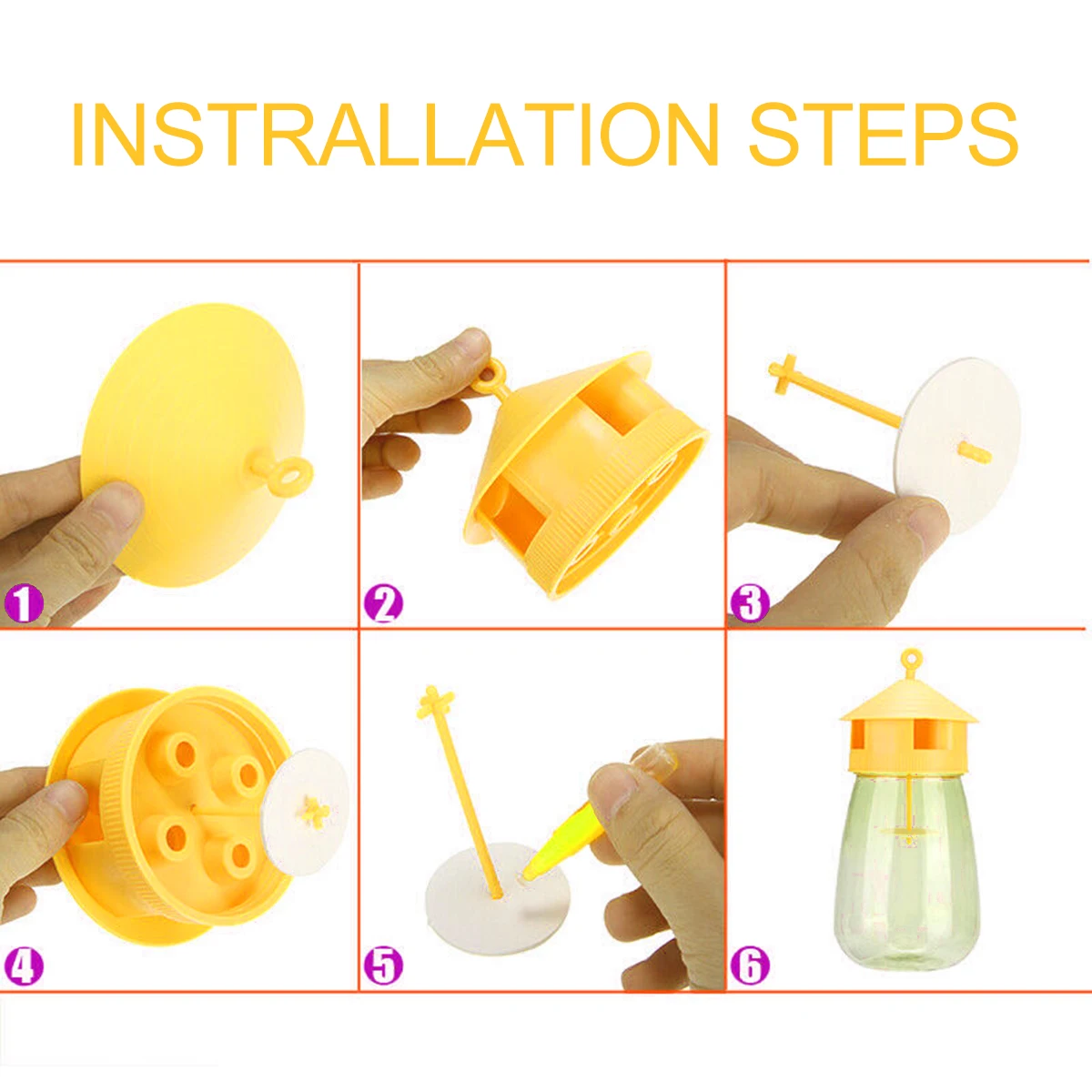 INSTRALLATION STEPS

1

2

3

4

5

6