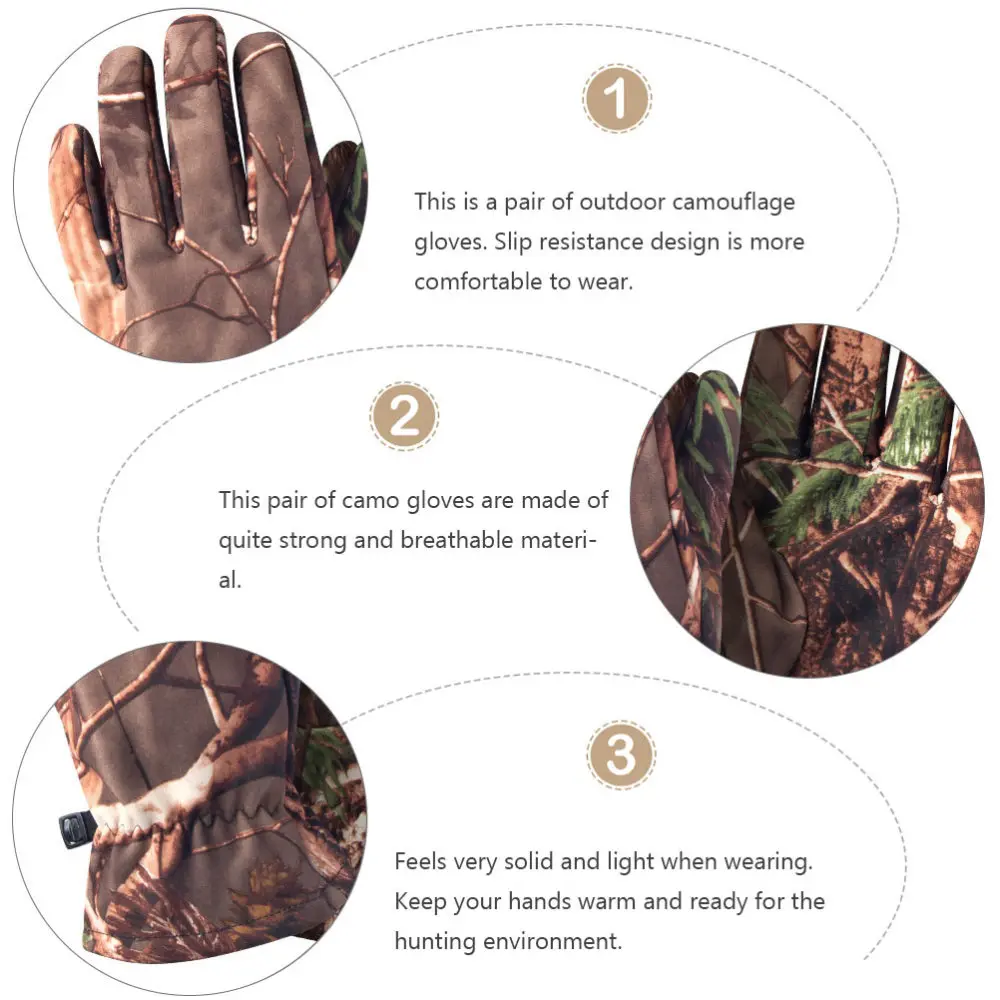 1

This is a pair of outdoor camouflage gloves. Slip resistance design is more comfortable to wear.

2

This pair of camo gloves are made of quite strong and breathable material.

3

Feels very solid and light when wearing. Keep your hands warm and ready for the hunting environment.