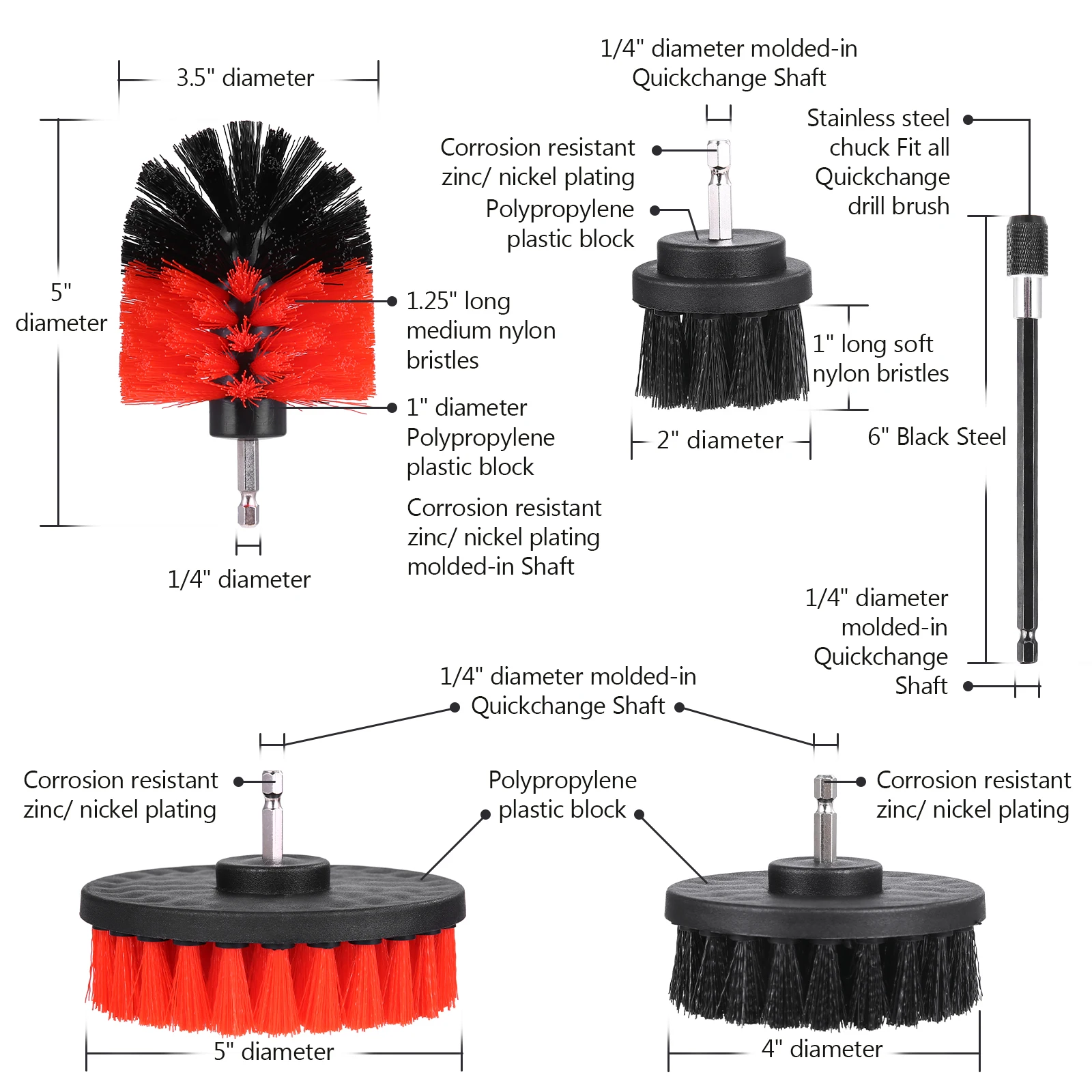 3.5" diameter

5" diameter

1.25" long medium nylon bristles

1" diameter Polypropylene plastic block

Corrosion resistant zinc/ nickel plating molded-in Shaft

1/4" diameter

1/4" diameter molded-in Quickchange Shaft

Corrosion resistant zinc/ nickel plating

Polypropylene plastic block

1" long soft nylon bristles

2" diameter

Stainless steel chuck Fit all Quickchange drill brush

6" Black Steel

1/4" diameter molded-in Quickchange Shaft

1/4" diameter molded-in Quickchange Shaft

Corrosion resistant zinc/ nickel plating

Polypropylene plastic block

Corrosion resistant zinc/ nickel plating

5" diameter

4" diameter