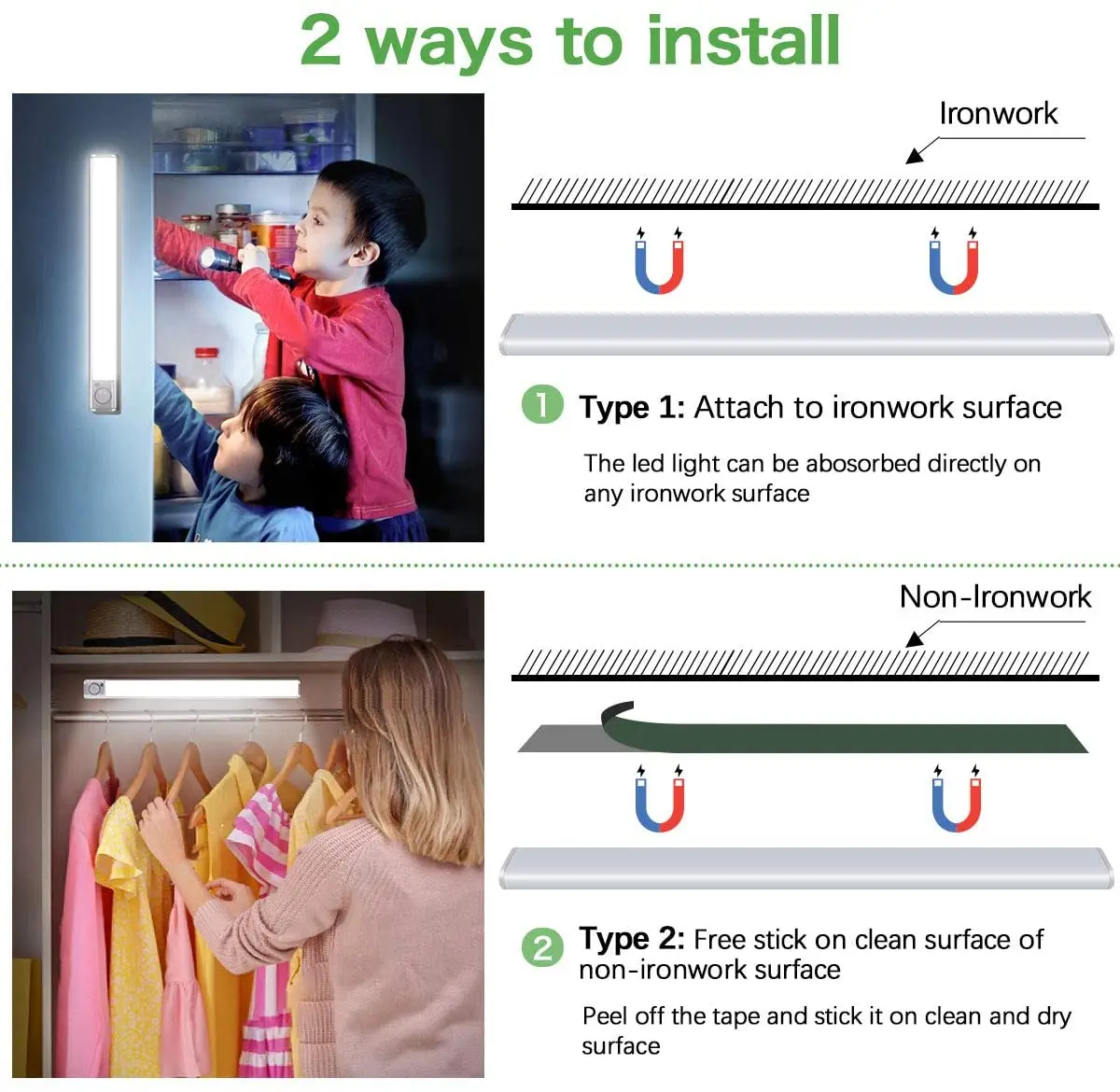 2 ways to install

Ironwork

1 Type 1: Attach to ironwork surface

The led light can be abosorbed directly on any ironwork surface

Non-Ironwork

2 Type 2: Free stick on clean surface of non-ironwork surface

Peel off the tape and stick it on clean and dry surface