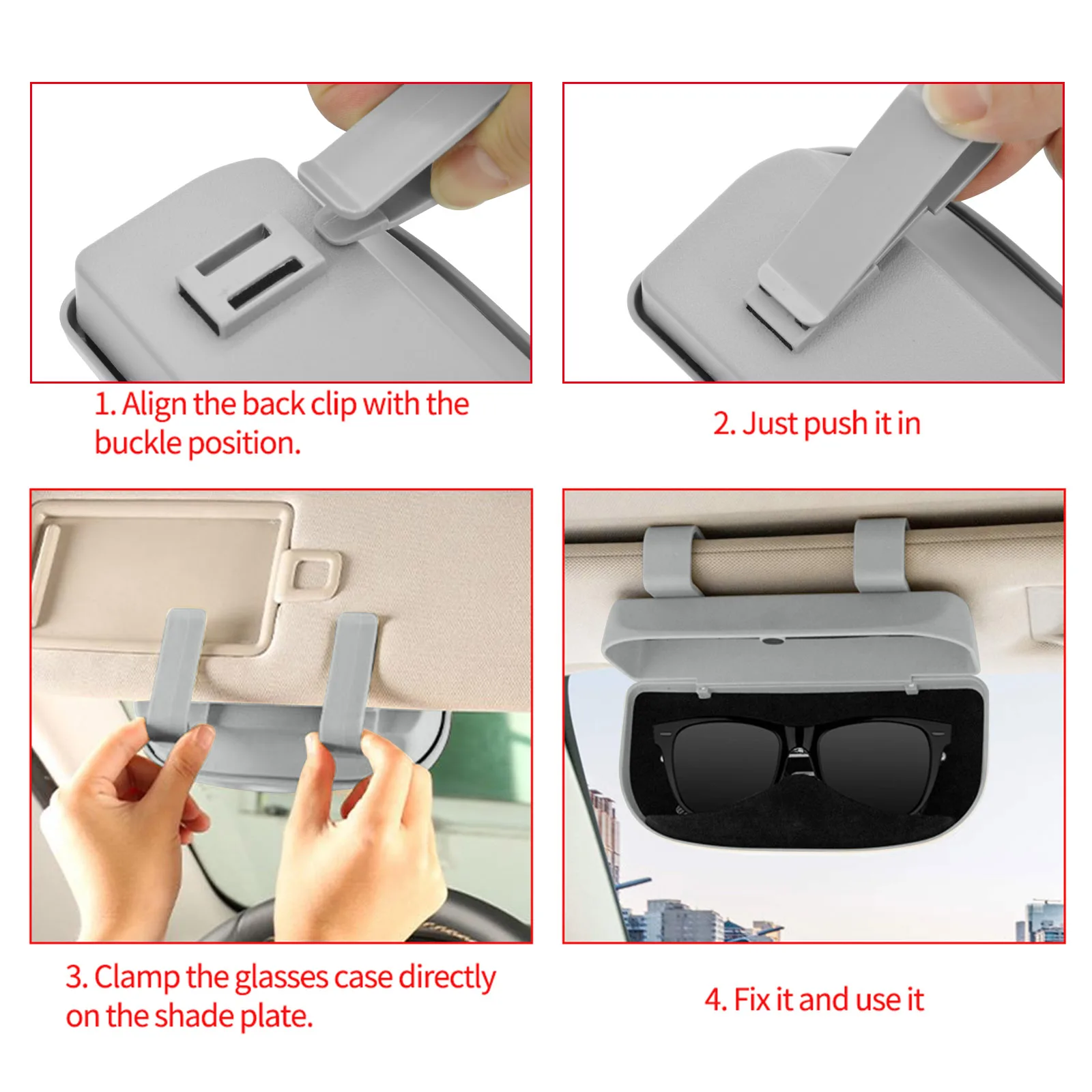 1. Align the back clip with the buckle position.

2. Just push it in

3. Clamp the glasses case directly on the shade plate.

4. Fix it and use it