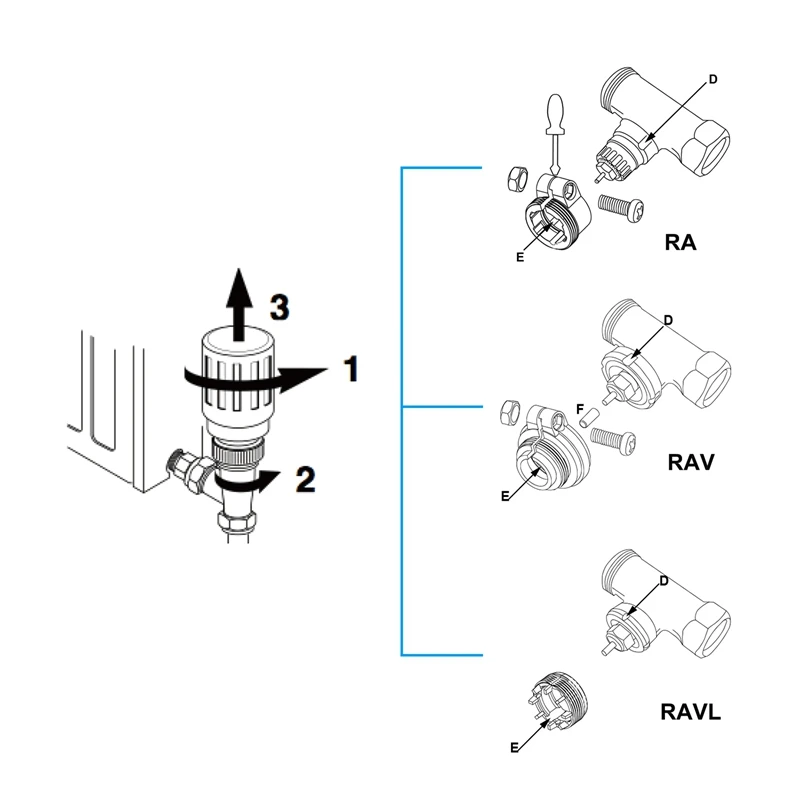 3
1
2
D
E
RA
D
F
E
RAV
D
E
RAVL