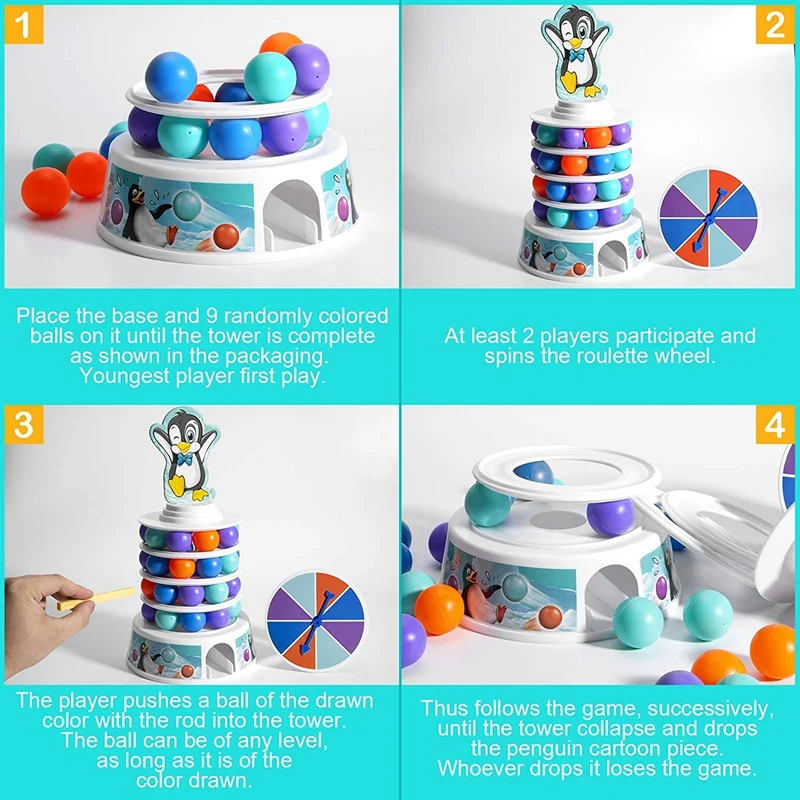 1

Place the base and 9 randomly colored balls on it until the tower is complete as shown in the packaging. Youngest player first play.

2

At least 2 players participate and spins the roulette wheel.

3

The player pushes a ball of the drawn color with the rod into the tower. The ball can be of any level, as long as it is of the color drawn.

4

Thus follows the game, successively, until the tower collapse and drops the penguin cartoon piece. Whoever drops it loses the game.