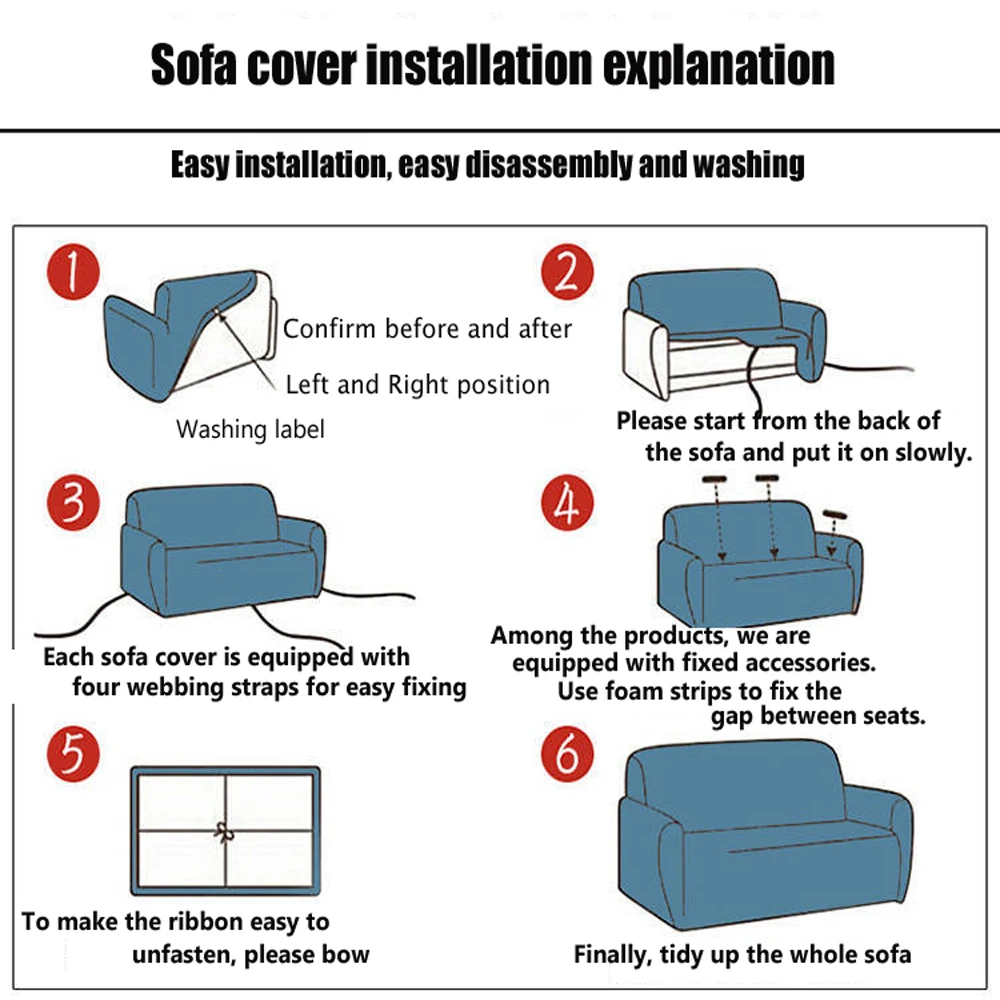 Sofa cover installation explanation

Easy installation, easy disassembly and washing

1

Confirm before and after

Left and Right position

Washing label

2

Please start from the back of the sofa and put it on slowly.

3

Each sofa cover is equipped with four webbing straps for easy fixing

4

Among the products, we are equipped with fixed accessories. Use foam strips to fix the gap between seats.

5

To make the ribbon easy to unfasten, please bow

6

Finally, tidy up the whole sofa