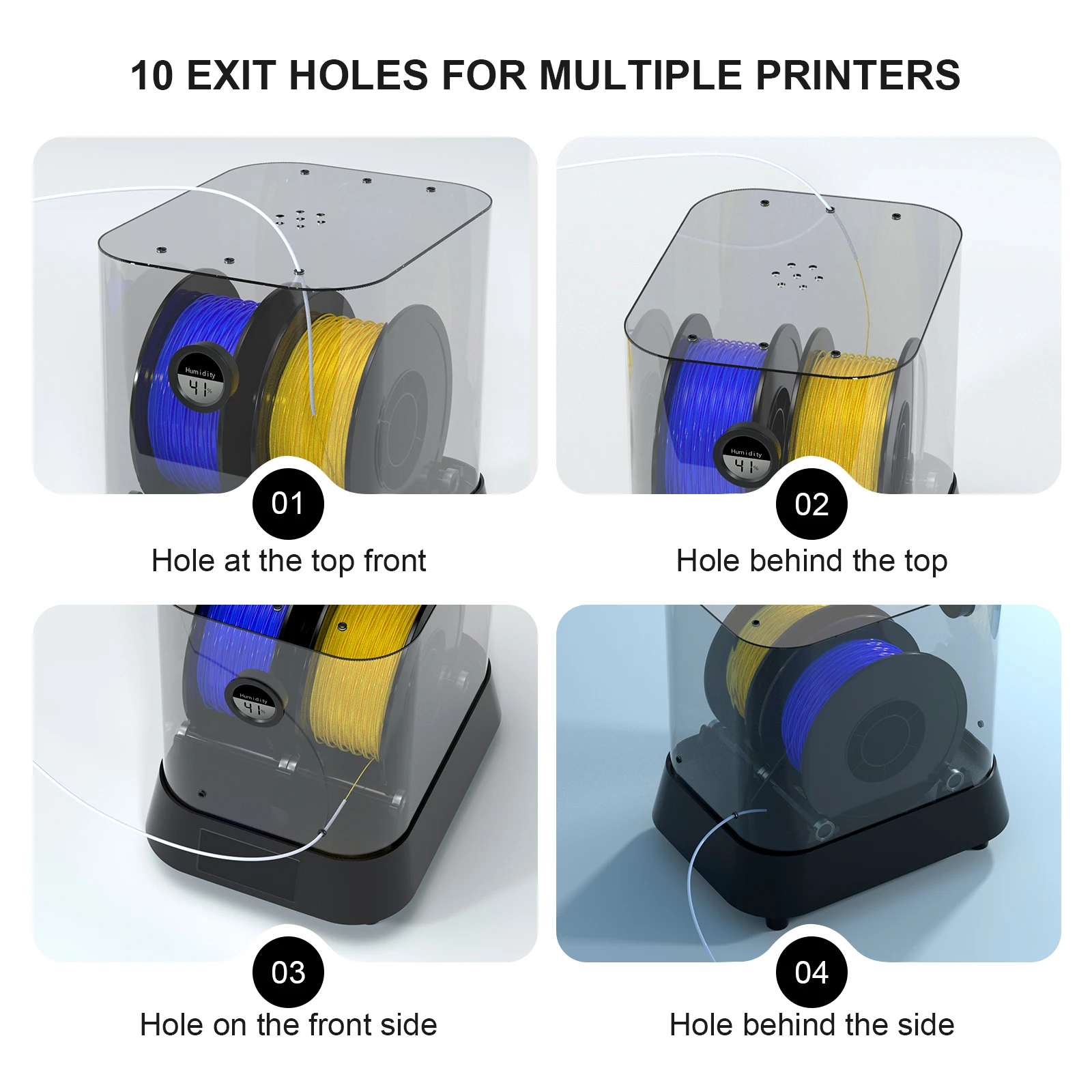 10 EXIT HOLES FOR MULTIPLE PRINTERS

Humidity
41%

01
Hole at the top front

Humidity
41%

02
Hole behind the top

Humidity
41%

03
Hole on the front side

04
Hole behind the side