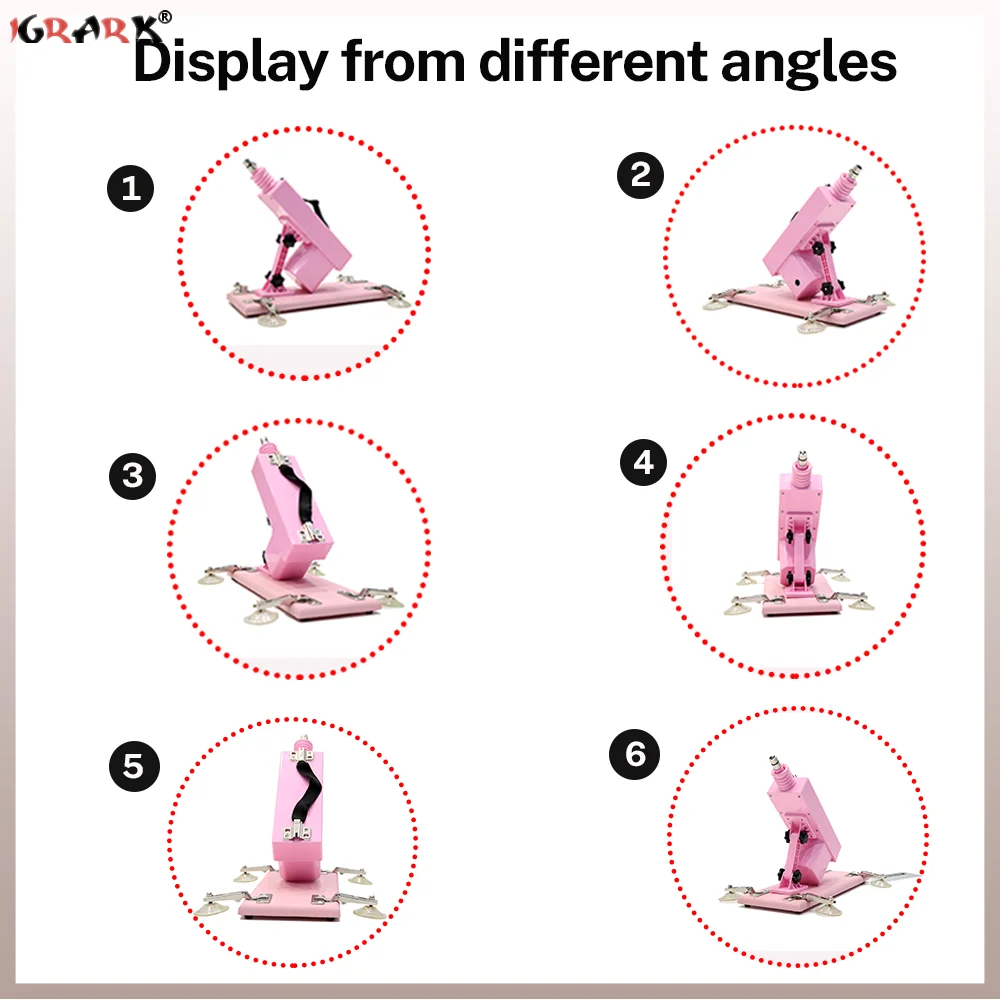 IGRARK®
Display from different angles

1

2

3

4

5

6