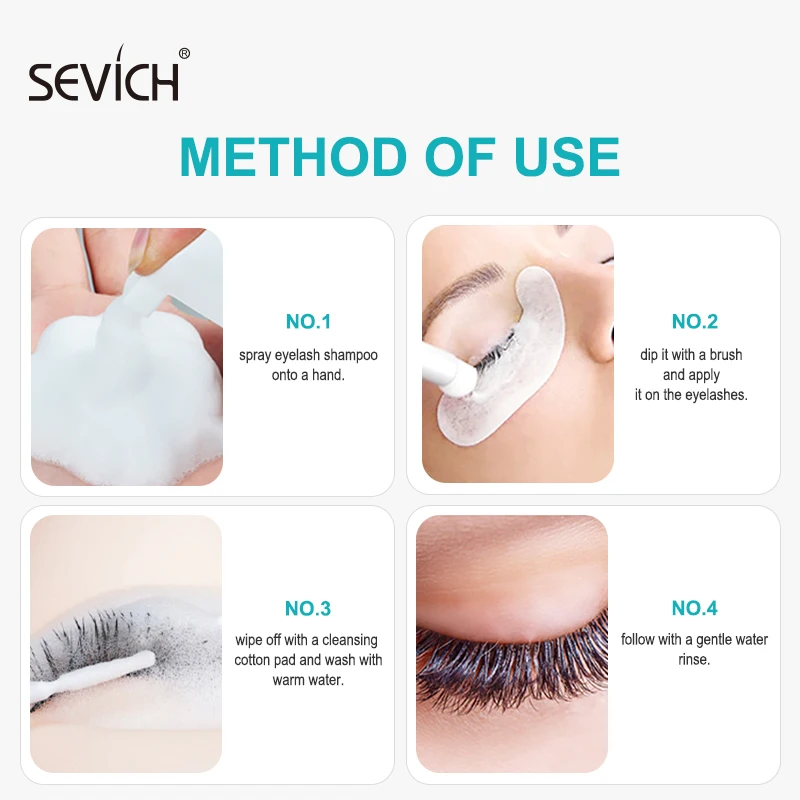 SEVICH®

METHOD OF USE

NO.1
spray eyelash shampoo onto a hand.

NO.2
dip it with a brush and apply it on the eyelashes.

NO.3
wipe off with a cleansing cotton pad and wash with warm water.

NO.4
follow with a gentle water rinse.