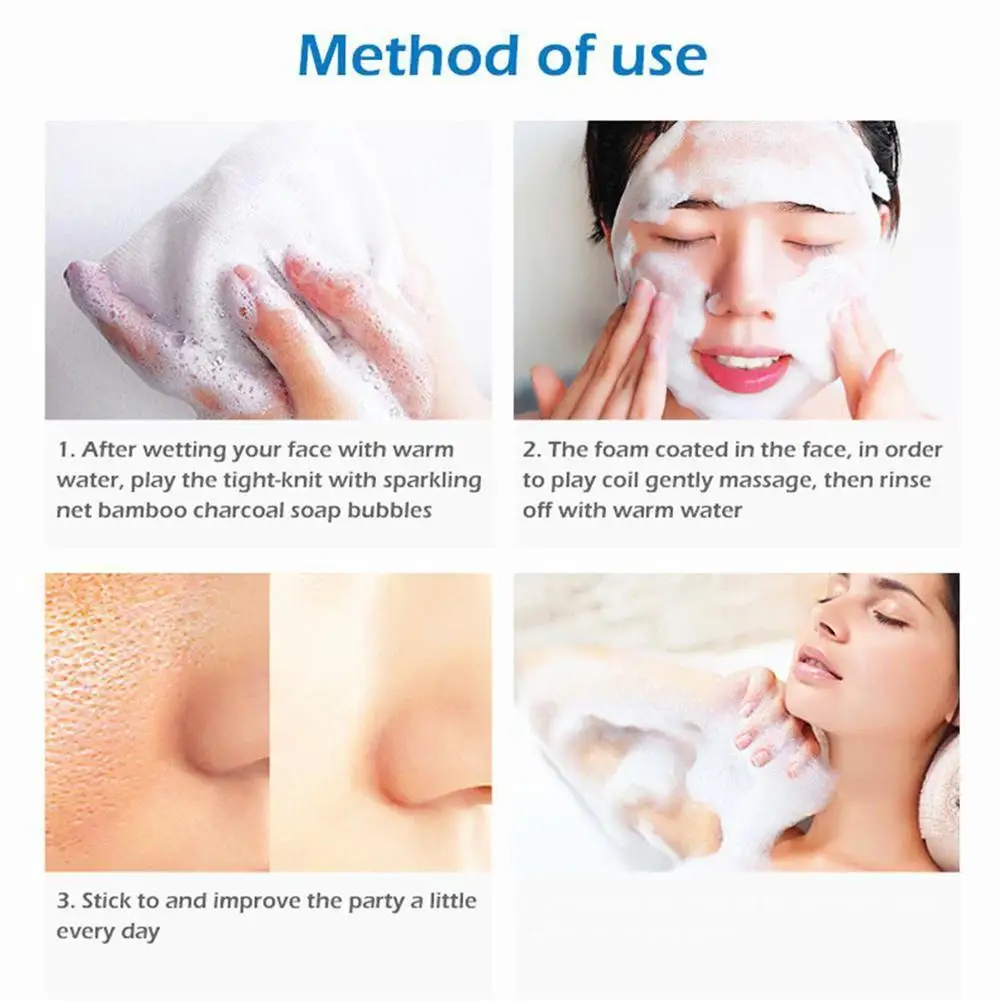 Method of use

1. After wetting your face with warm water, play the tight-knit with sparkling net bamboo charcoal soap bubbles

2. The foam coated in the face, in order to play coil gently massage, then rinse off with warm water

3. Stick to and improve the party a little every day