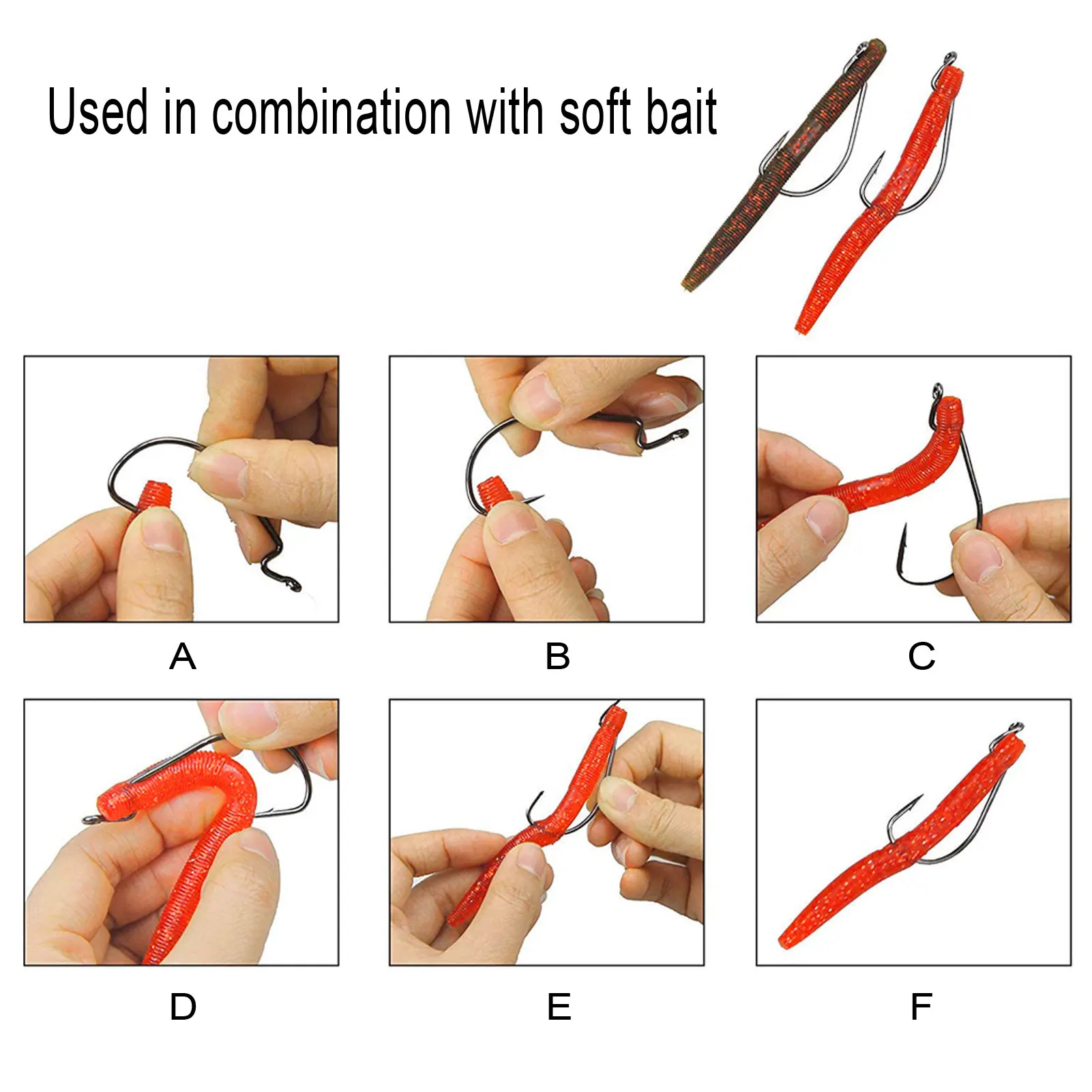 Used in combination with soft bait

A

B

C

D

E

F