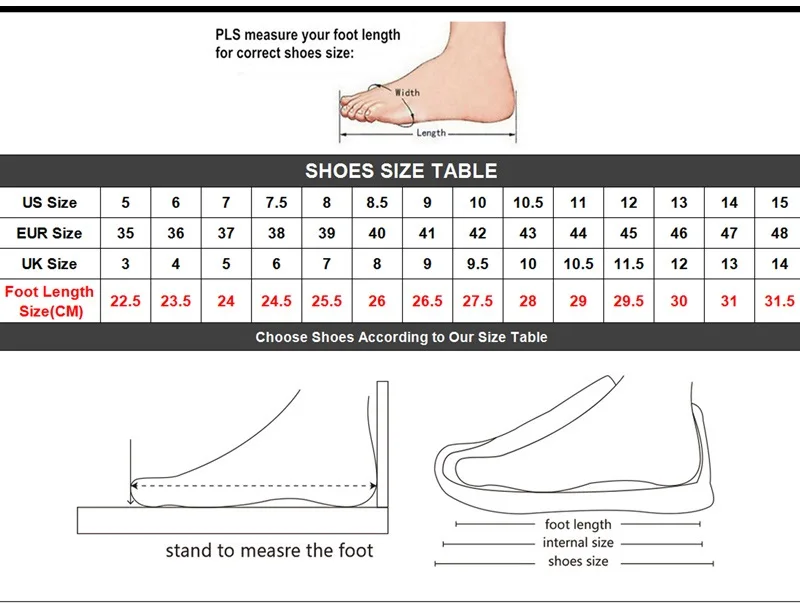 PLS measure your foot length for correct shoes size:

Width

Length

SHOES SIZE TABLE

| US Size | 5 | 6 | 7 | 7.5 | 8 | 8.5 | 9 | 10 | 10.5 | 11 | 12 | 13 | 14 | 15 |
|---|---|---|---|---|---|---|---|---|---|---|---|---|---|---|
| EUR Size | 35 | 36 | 37 | 38 | 39 | 40 | 41 | 42 | 43 | 44 | 45 | 46 | 47 | 48 |
| UK Size | 3 | 4 | 5 | 6 | 7 | 8 | 9 | 9.5 | 10 | 10.5 | 11.5 | 12 | 13 | 14 |
| Foot Length Size(CM) | 22.5 | 23.5 | 24 | 24.5 | 25.5 | 26 | 26.5 | 27.5 | 28 | 29 | 29.5 | 30 | 31 | 31.5 |

Choose Shoes According to Our Size Table

stand to measre the foot

foot length
internal size
shoes size