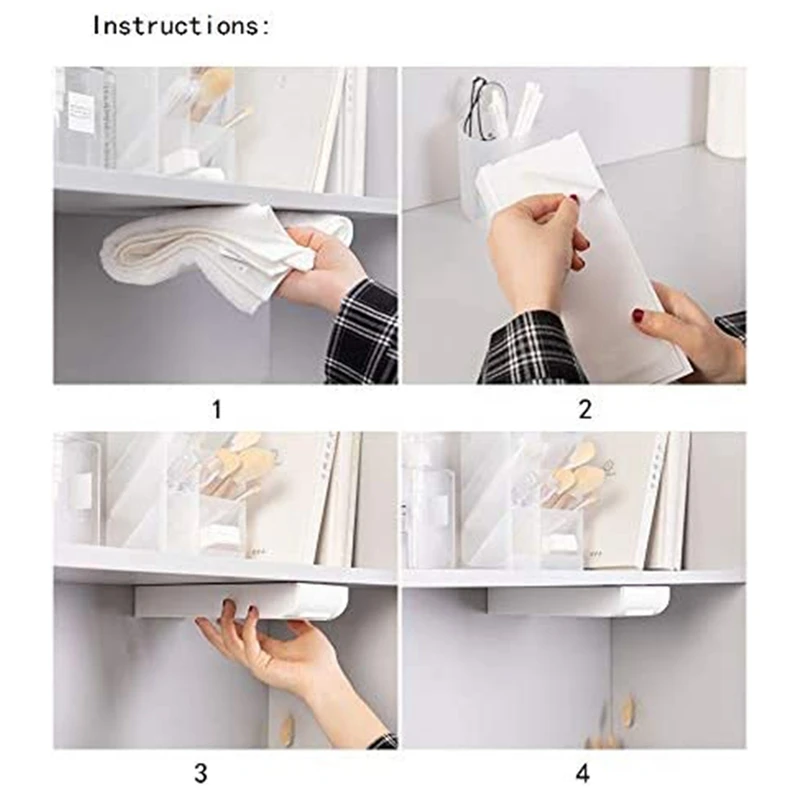 Instructions:

1

2

3

4