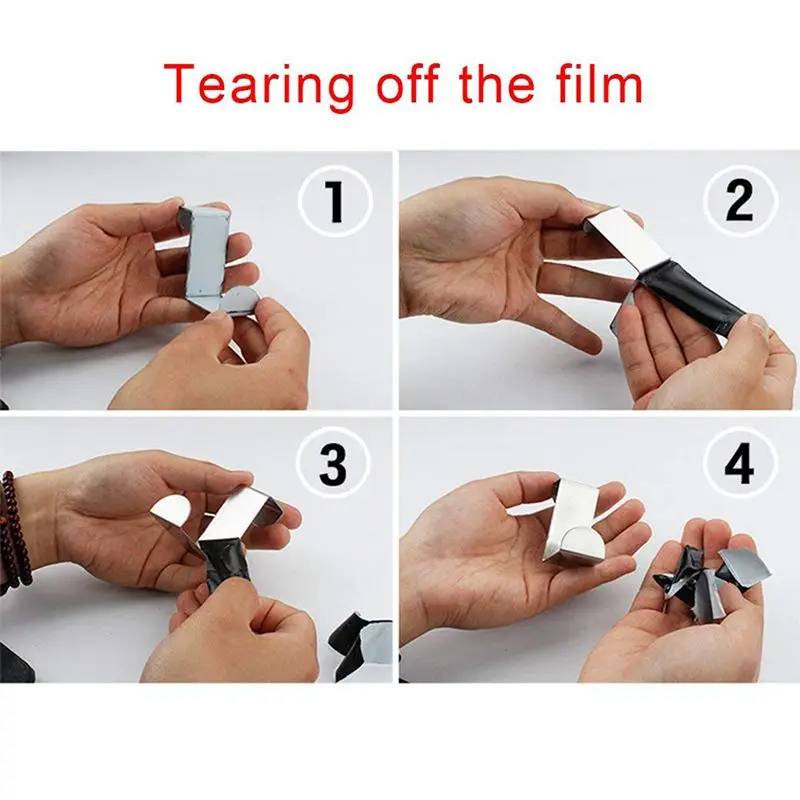 Tearing off the film

1

2

3

4