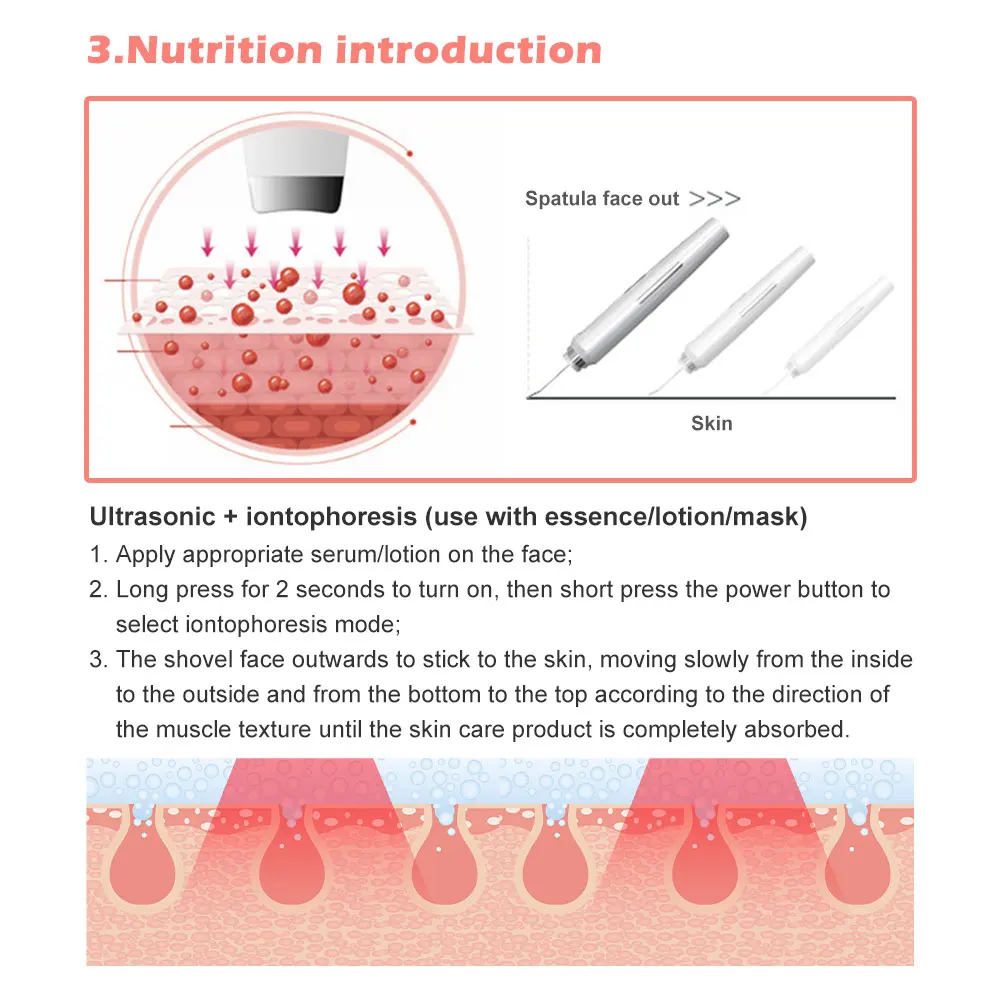 3.Nutrition introduction

Spatula face out >>>

Skin

Ultrasonic + iontophoresis (use with essence/lotion/mask)

1. Apply appropriate serum/lotion on the face;

2. Long press for 2 seconds to turn on, then short press the power button to select iontophoresis mode;

3. The shovel face outwards to stick to the skin, moving slowly from the inside to the outside and from the bottom to the top according to the direction of the muscle texture until the skin care product is completely absorbed.