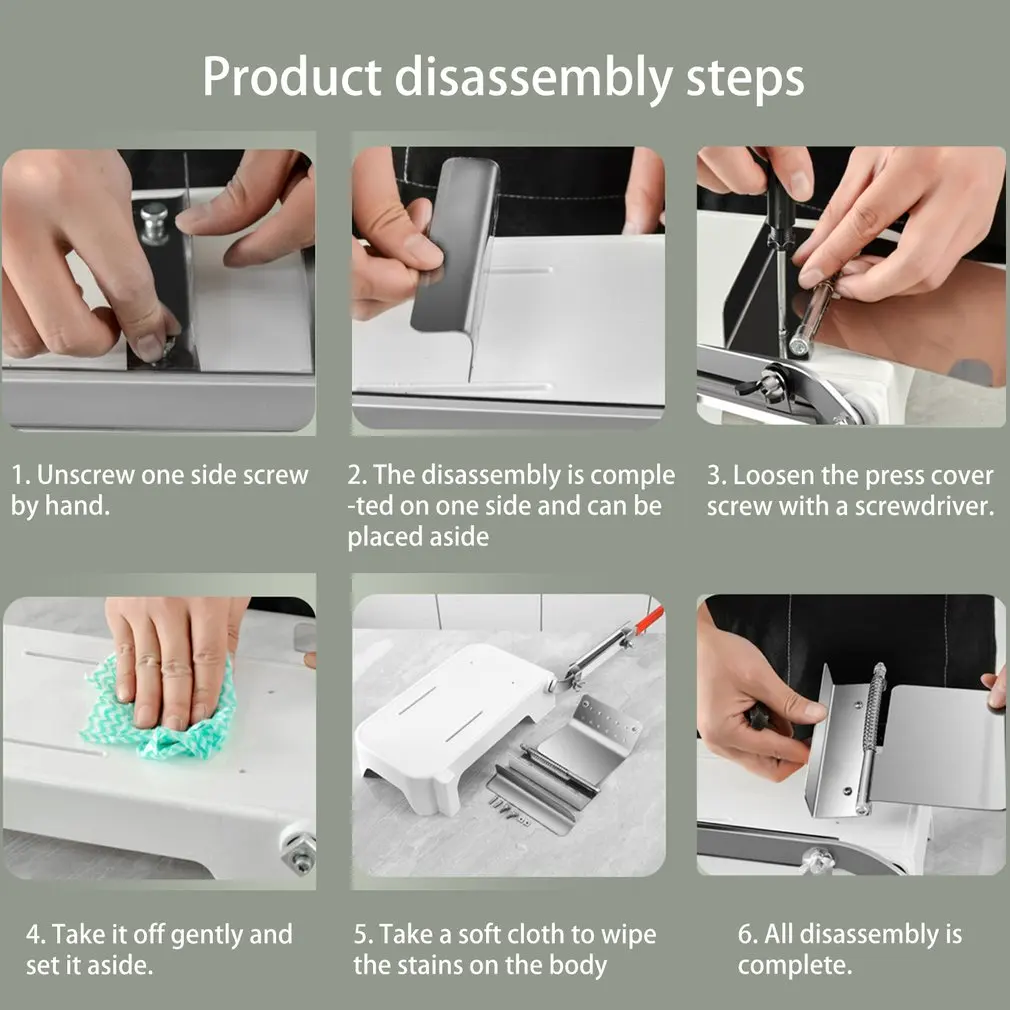 Product disassembly steps

1. Unscrew one side screw by hand.

2. The disassembly is comple -ted on one side and can be placed aside

3. Loosen the press cover screw with a screwdriver.

4. Take it off gently and set it aside.

5. Take a soft cloth to wipe the stains on the body

6. All disassembly is complete.