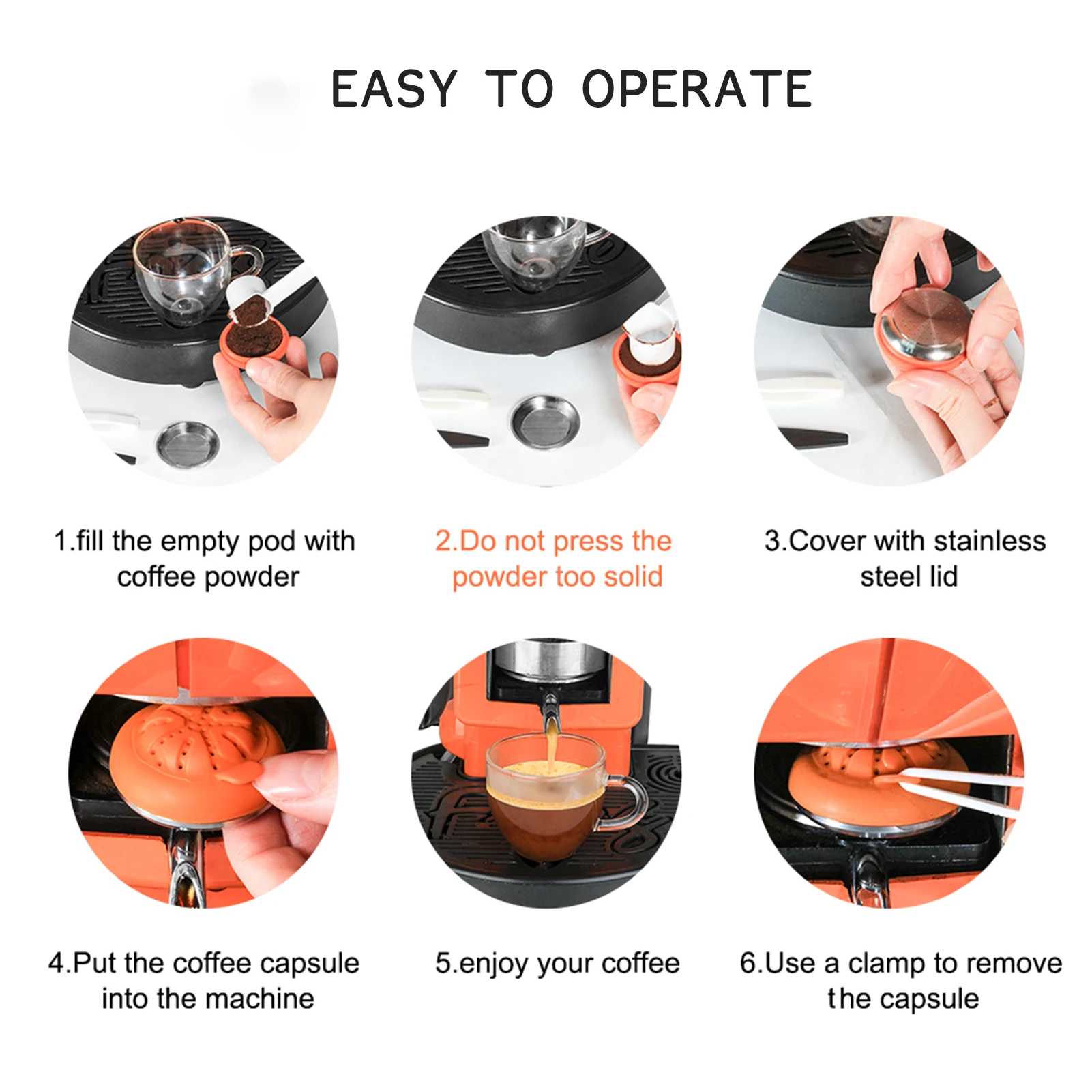 EASY TO OPERATE

1.fill the empty pod with coffee powder

2.Do not press the powder too solid

3.Cover with stainless steel lid

4.Put the coffee capsule into the machine

5.enjoy your coffee

6.Use a clamp to remove the capsule