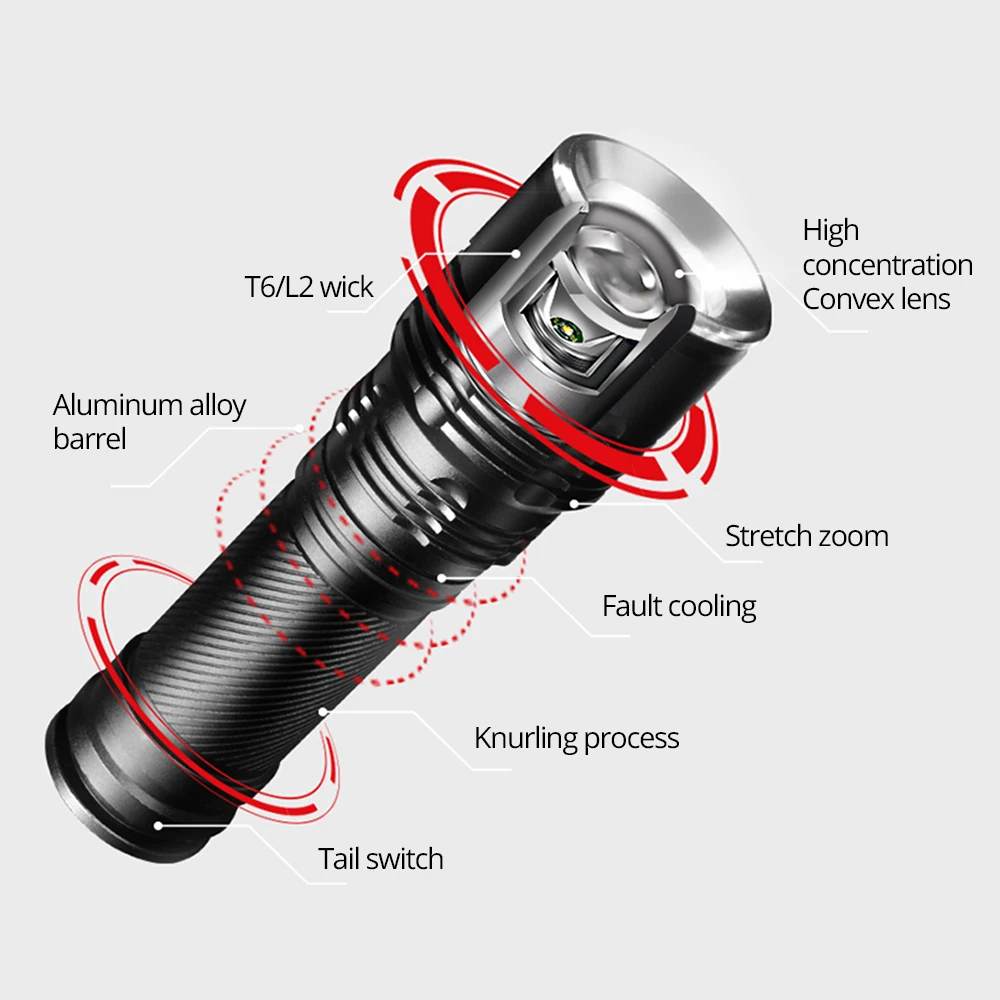 T6/L2 wick

High concentration Convex lens

Aluminum alloy barrel

Stretch zoom

Fault cooling

Knurling process

Tail switch