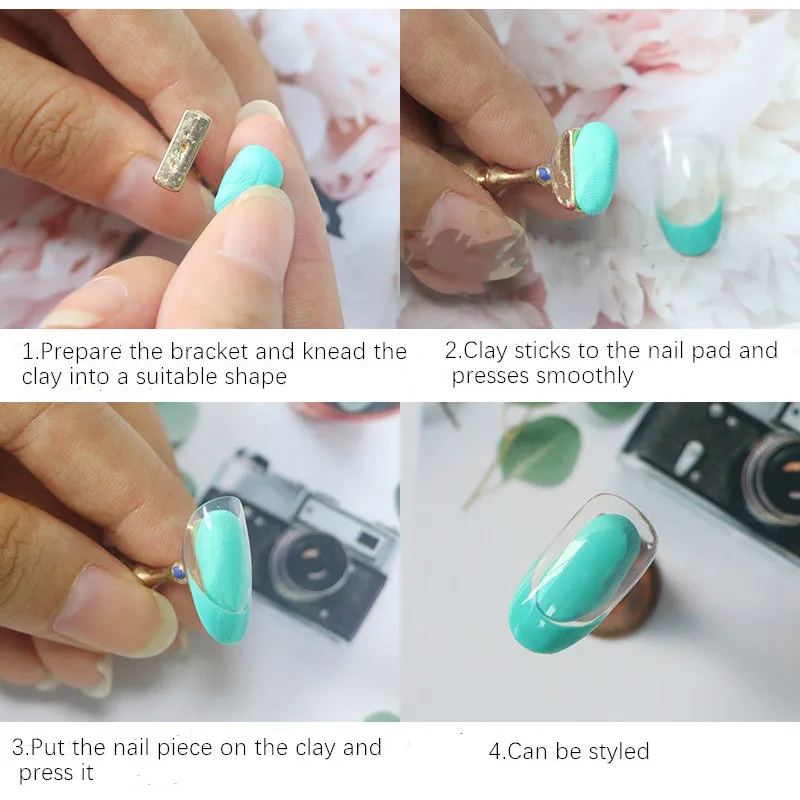 1.Prepare the bracket and knead the clay into a suitable shape

2.Clay sticks to the nail pad and presses smoothly

3.Put the nail piece on the clay and press it

4.Can be styled