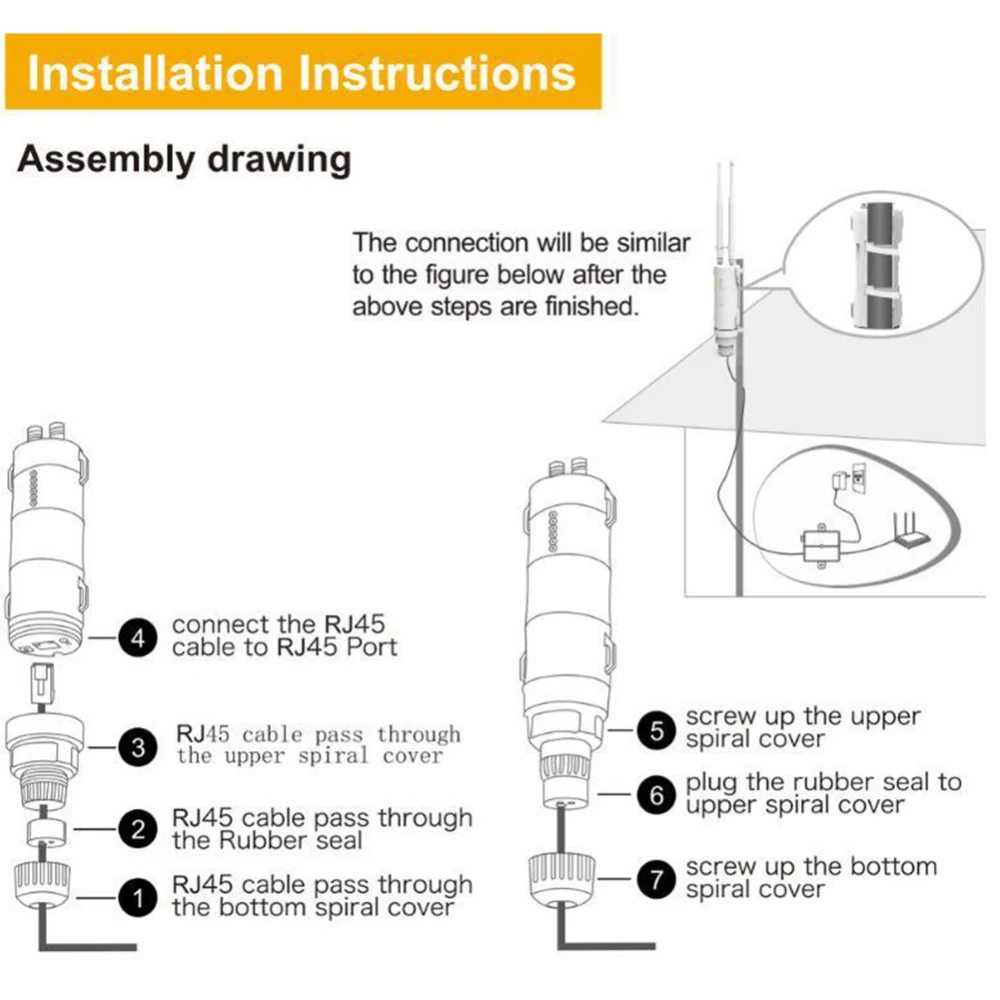 Installation Instructions

Assembly drawing

The connection will be similar to the figure below after the above steps are finished.

4 connect the RJ45 cable to RJ45 Port

3 RJ45 cable pass through the upper spiral cover

2 RJ45 cable pass through the Rubber seal

1 RJ45 cable pass through the bottom spiral cover

5 screw up the upper spiral cover

6 plug the rubber seal to upper spiral cover

7 screw up the bottom spiral cover