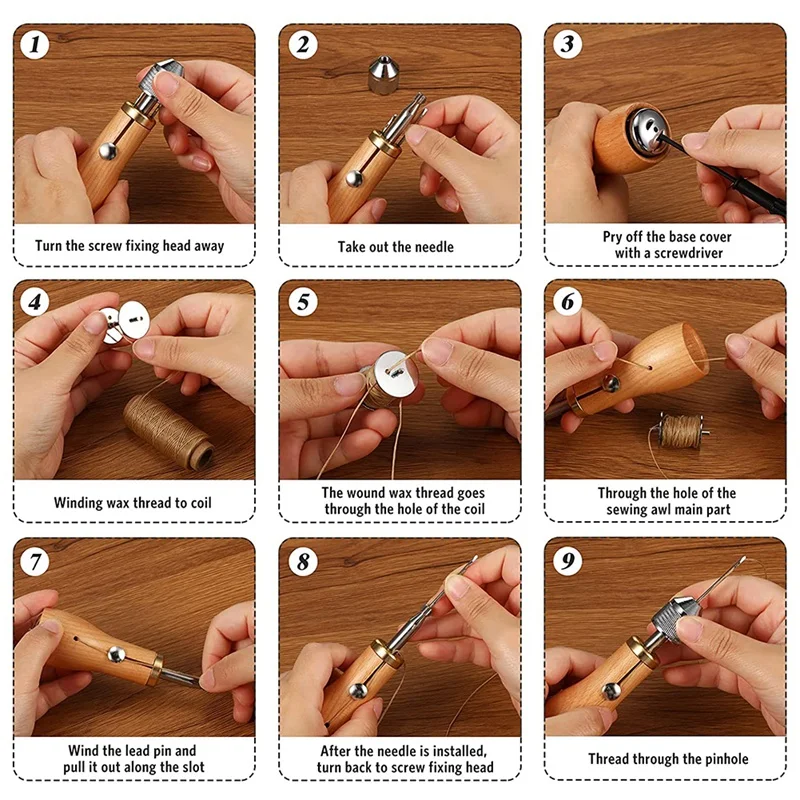 1
Turn the screw fixing head away

2
Take out the needle

3
Pry off the base cover with a screwdriver

4
Winding wax thread to coil

5
The wound wax thread goes through the hole of the coil

6
Through the hole of the sewing awl main part

7
Wind the lead pin and pull it out along the slot

8
After the needle is installed, turn back to screw fixing head

9
Thread through the pinhole