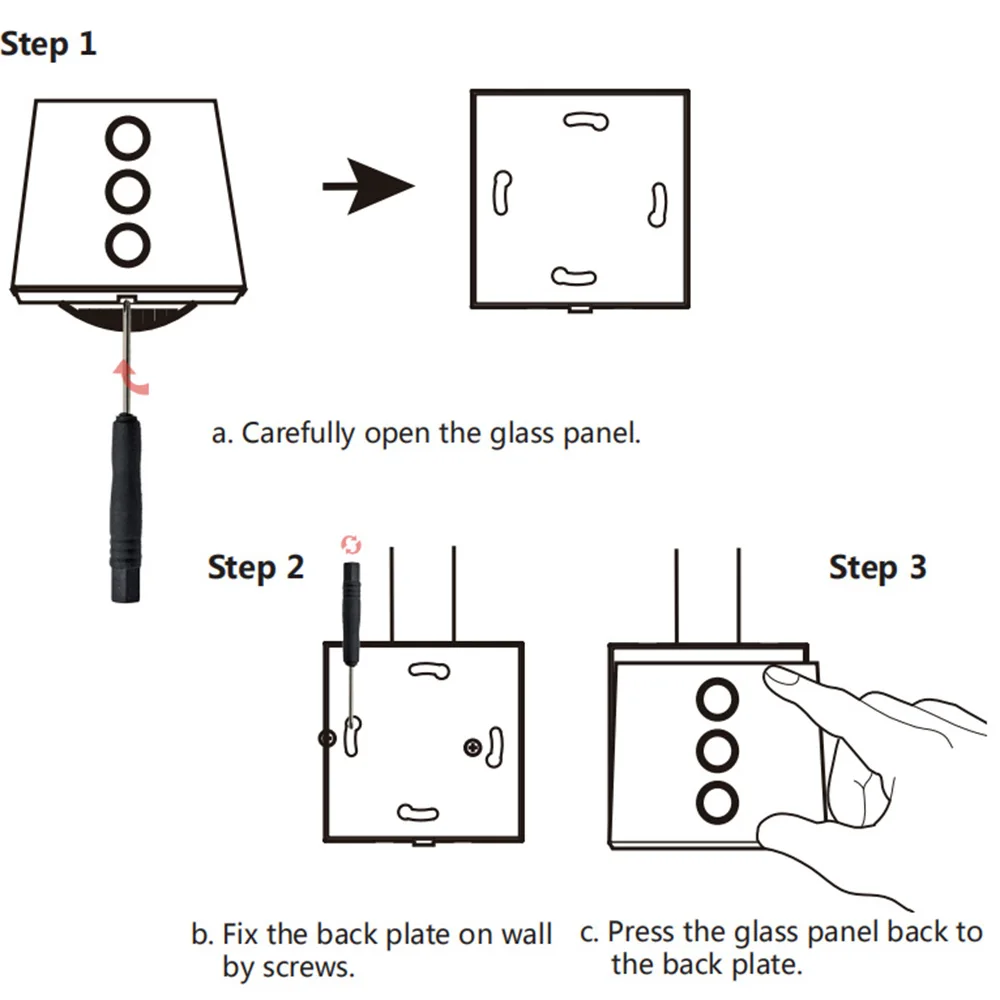 Step 1

a. Carefully open the glass panel.

Step 2

Step 3

b. Fix the back plate on wall by screws.

c. Press the glass panel back to the back plate.