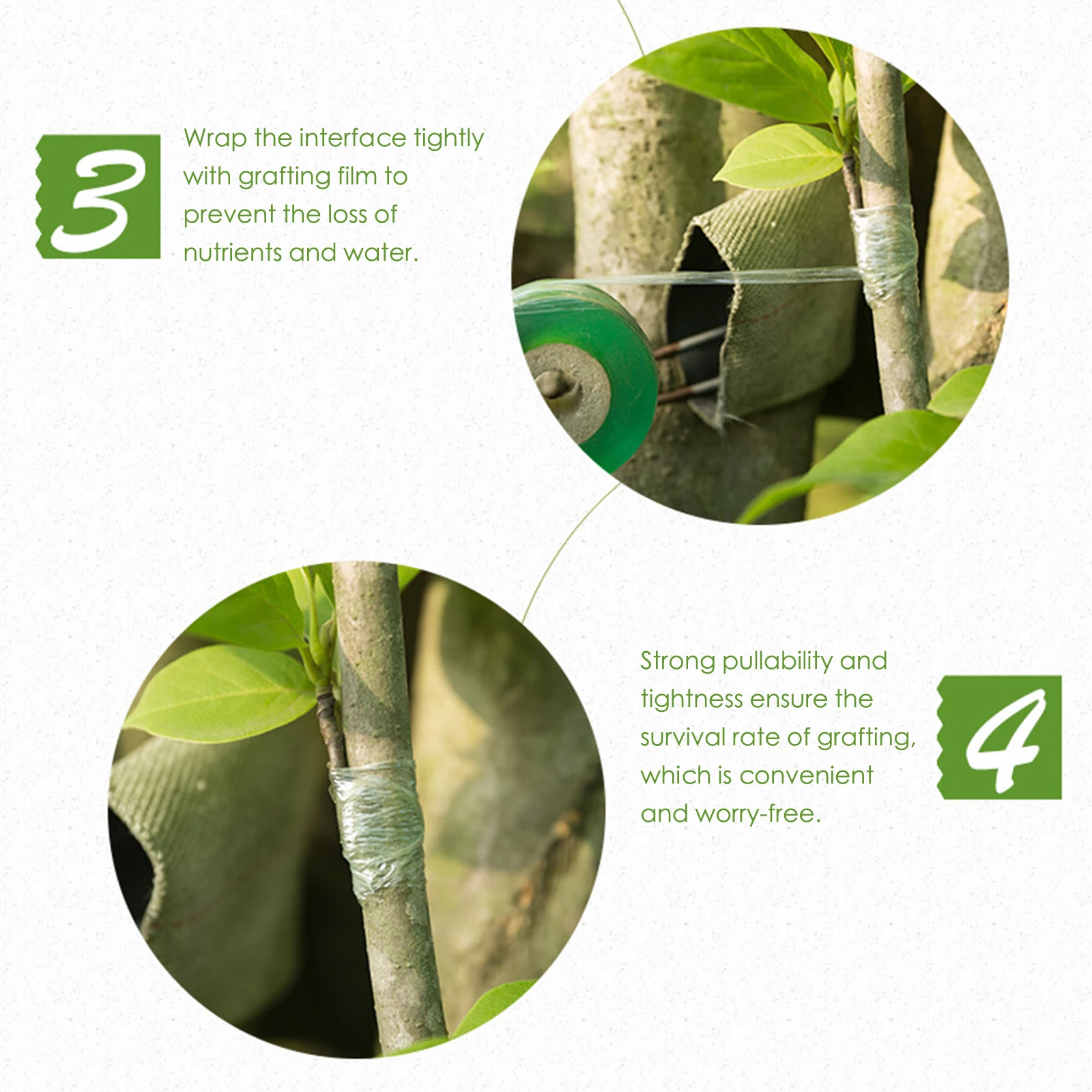 3

Wrap the interface tightly with grafting film to prevent the loss of nutrients and water.

Strong pullability and tightness ensure the survival rate of grafting, which is convenient and worry-free.

4