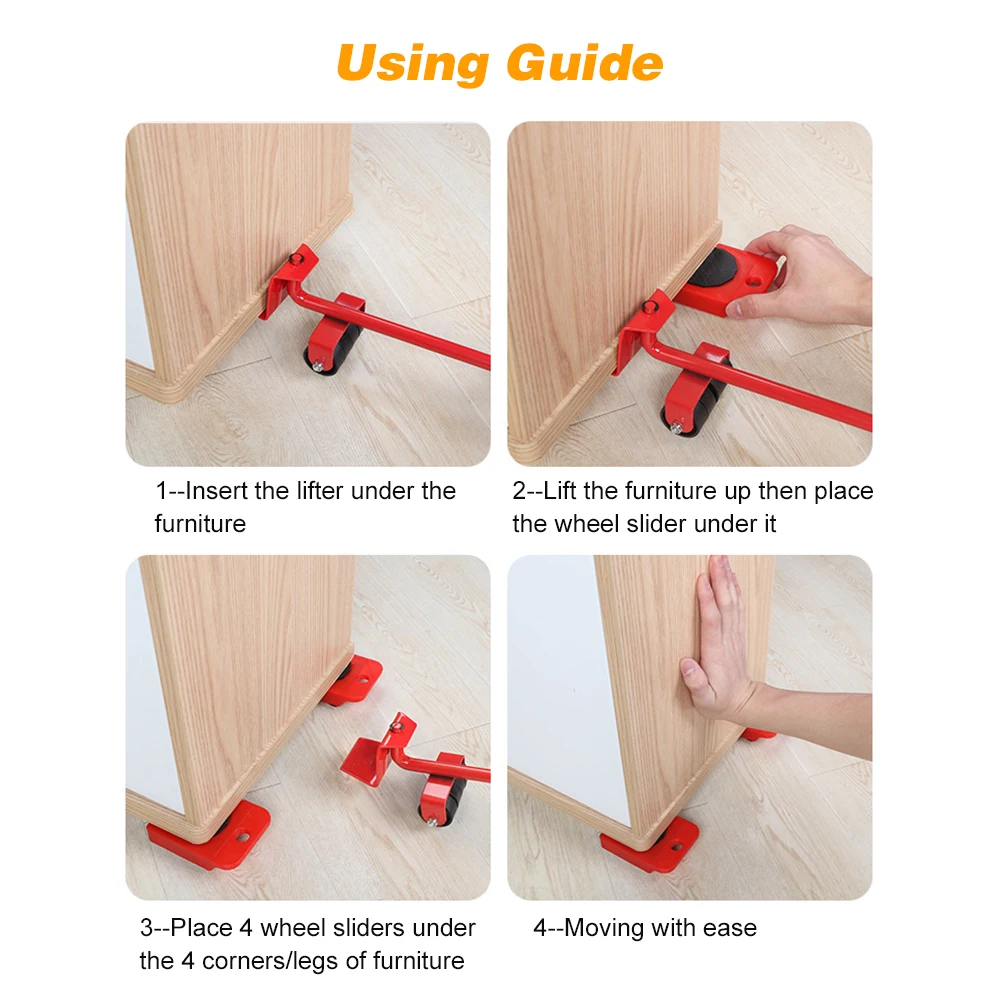 Using Guide

1--Insert the lifter under the furniture

2--Lift the furniture up then place the wheel slider under it

3--Place 4 wheel sliders under the 4 corners/legs of furniture

4--Moving with ease