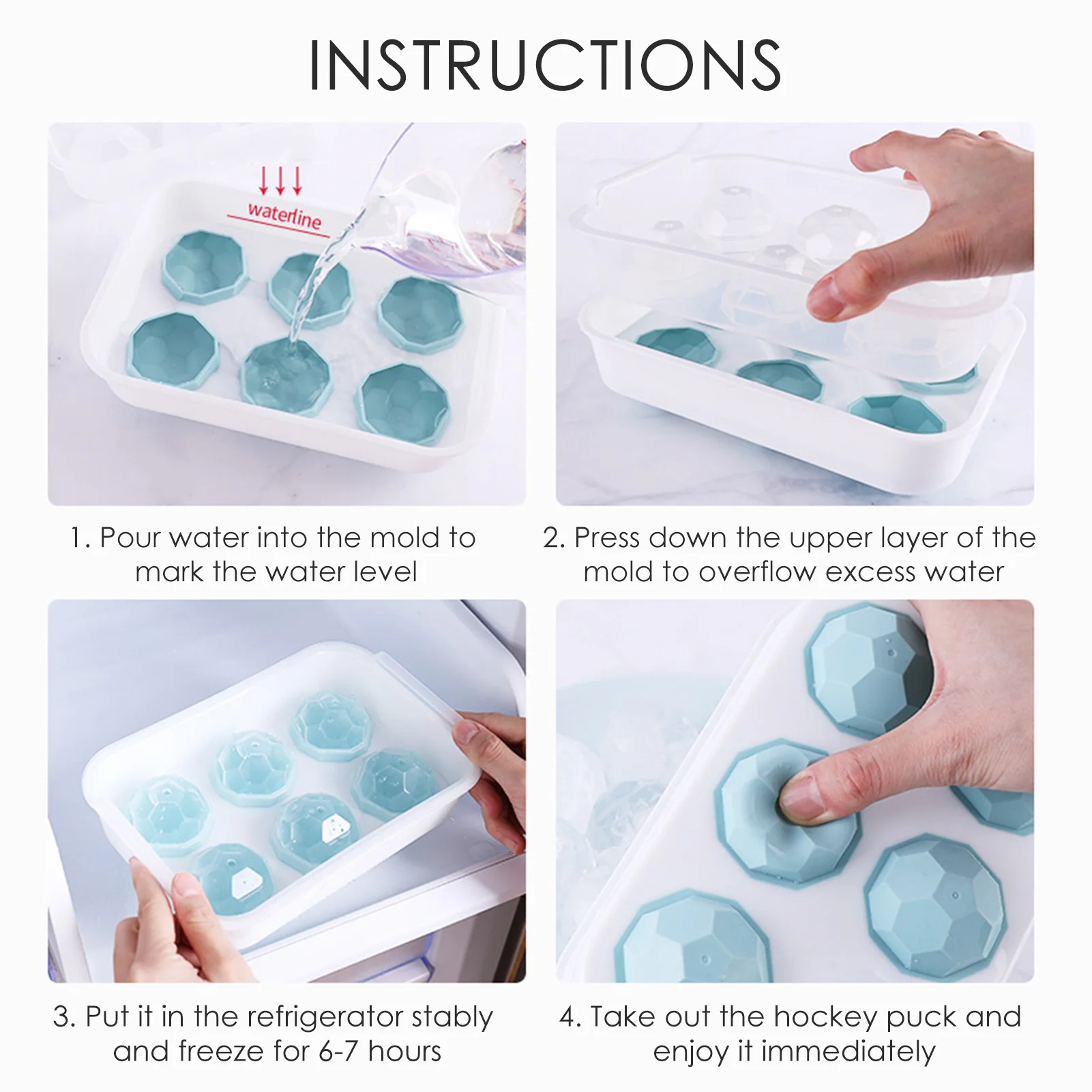 INSTRUCTIONS

waterline

1. Pour water into the mold to mark the water level

2. Press down the upper layer of the mold to overflow excess water

3. Put it in the refrigerator stably and freeze for 6-7 hours

4. Take out the hockey puck and enjoy it immediately