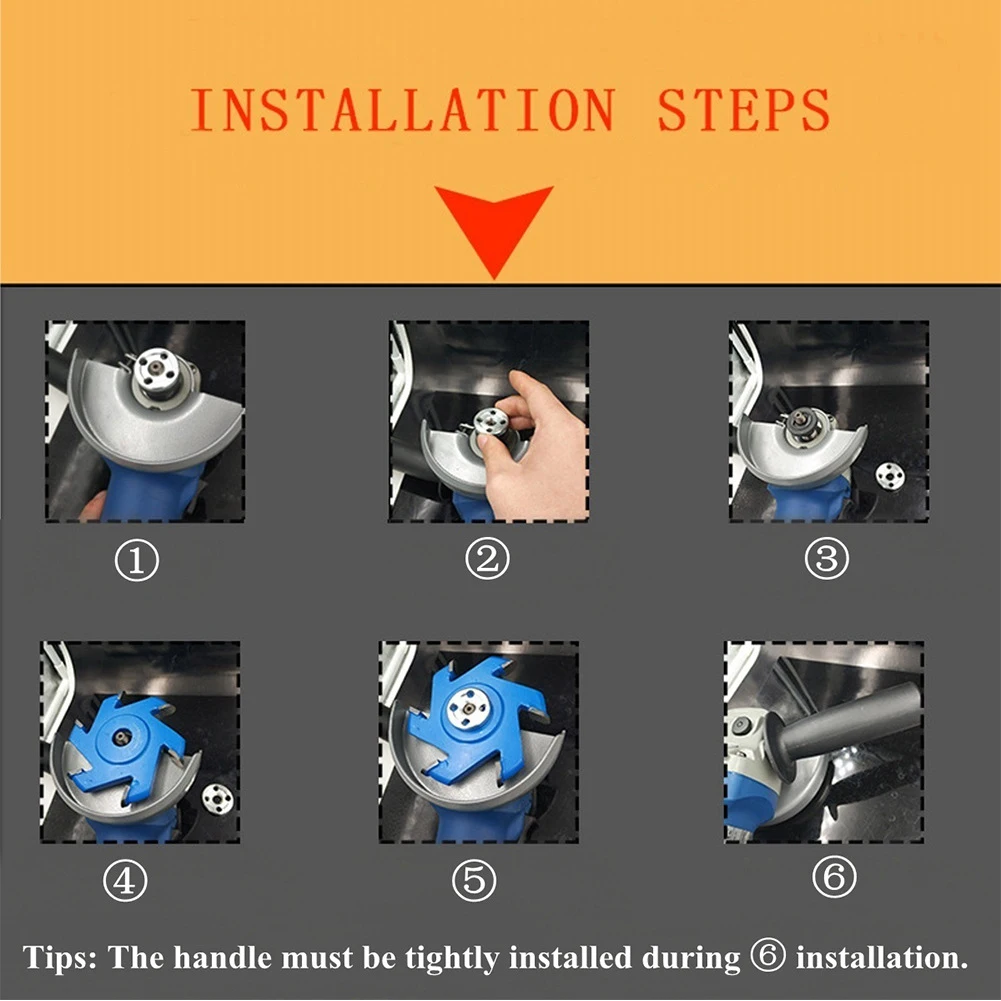 INSTALLATION STEPS

①

②

③

④

⑤

⑥

Tips: The handle must be tightly installed during ⑥ installation.