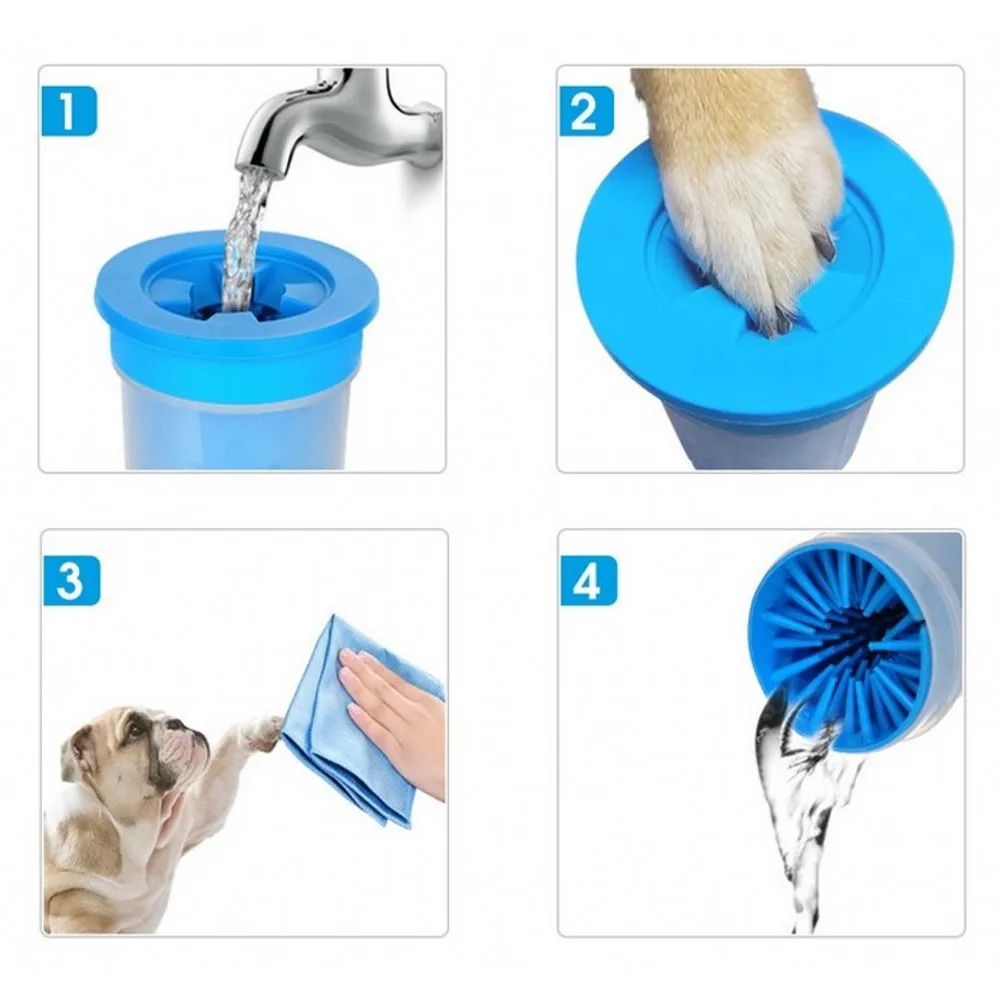 1
2
3
4