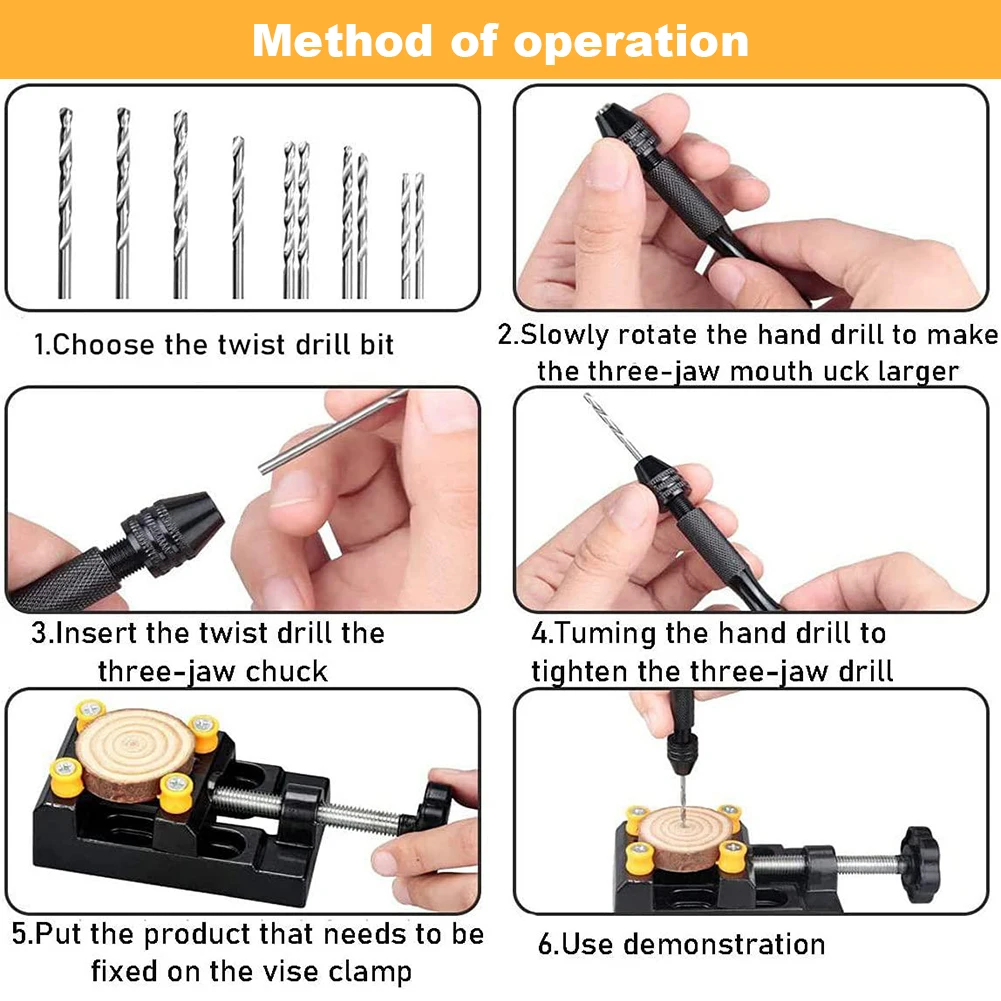 Method of operation

1.Choose the twist drill bit

2.Slowly rotate the hand drill to make the three-jaw mouth uck larger

3.Insert the twist drill the three-jaw chuck

4.Tuming the hand drill to tighten the three-jaw drill

5.Put the product that needs to be fixed on the vise clamp

6.Use demonstration