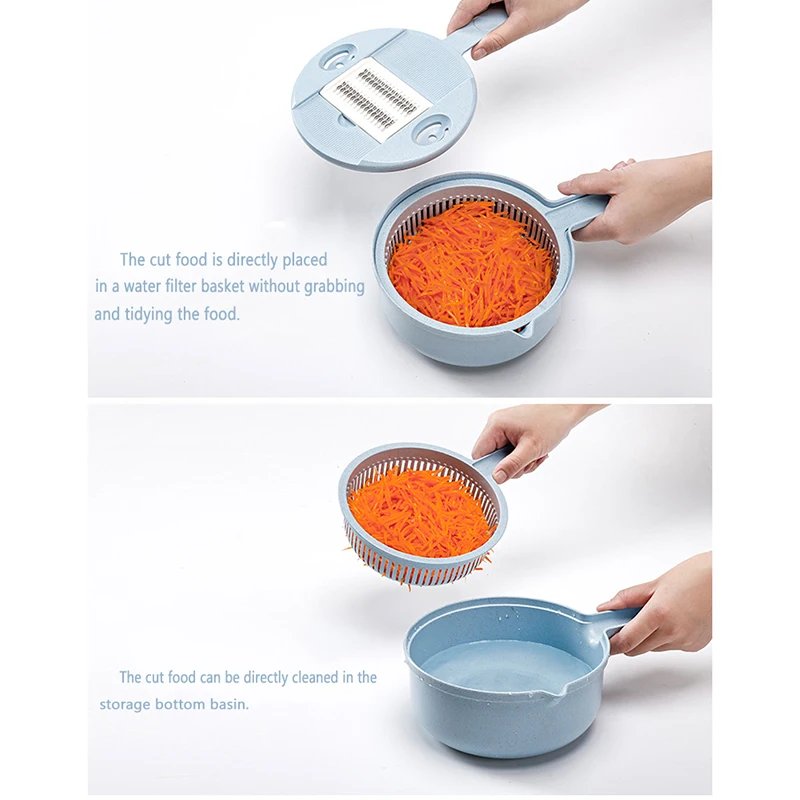 The cut food is directly placed in a water filter basket without grabbing and tidying the food.

The cut food can be directly cleaned in the storage bottom basin.