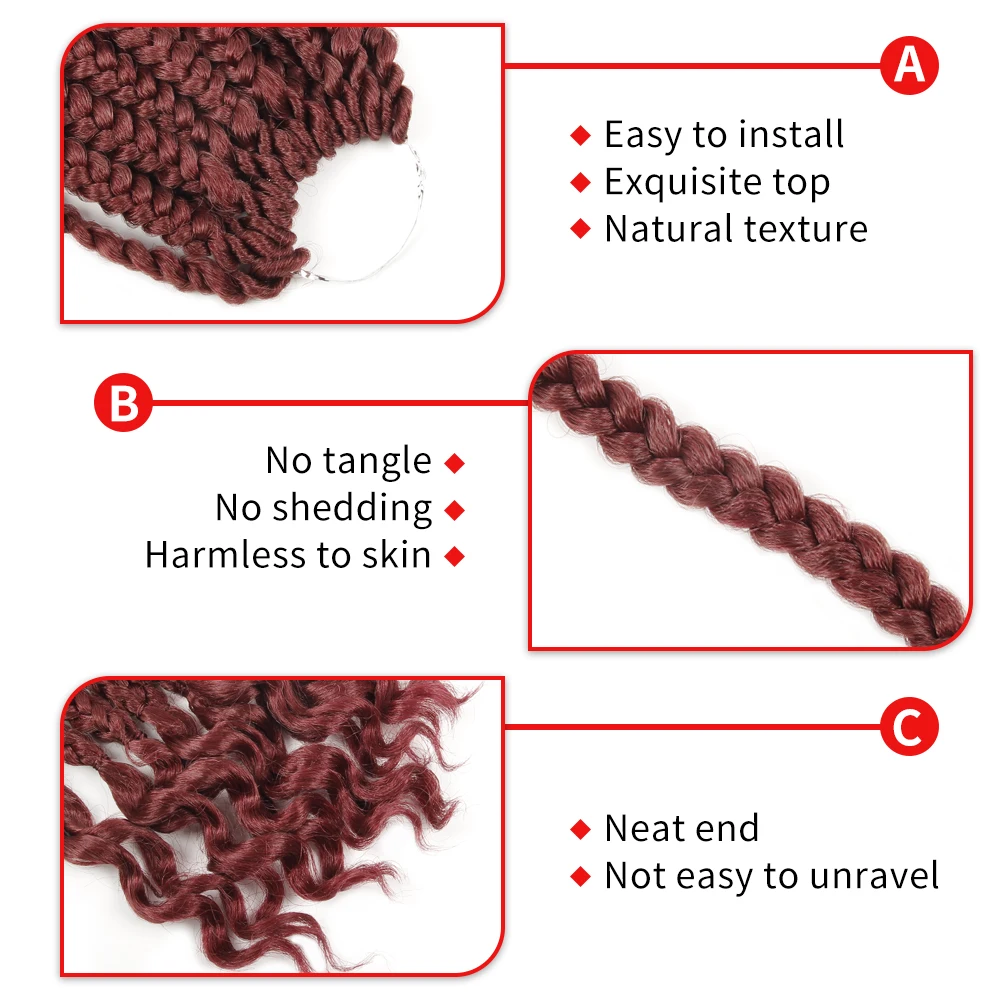 A

◆ Easy to install
◆ Exquisite top
◆ Natural texture

B

No tangle ◆
No shedding ◆
Harmless to skin ◆

C

◆ Neat end
◆ Not easy to unravel