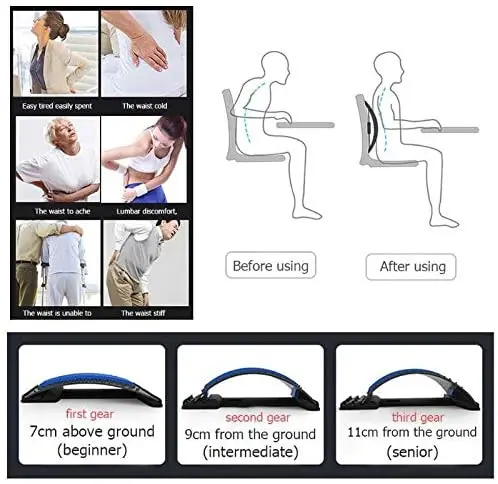 Easy tired easily spent

The waist cold

The waist to ache

Lumbar discomfort,

The waist is unable to

The waist stiff

Before using

After using

first gear
7cm above ground
(beginner)

second gear
9cm from the ground
(intermediate)

third gear
11cm from the ground
(senior)