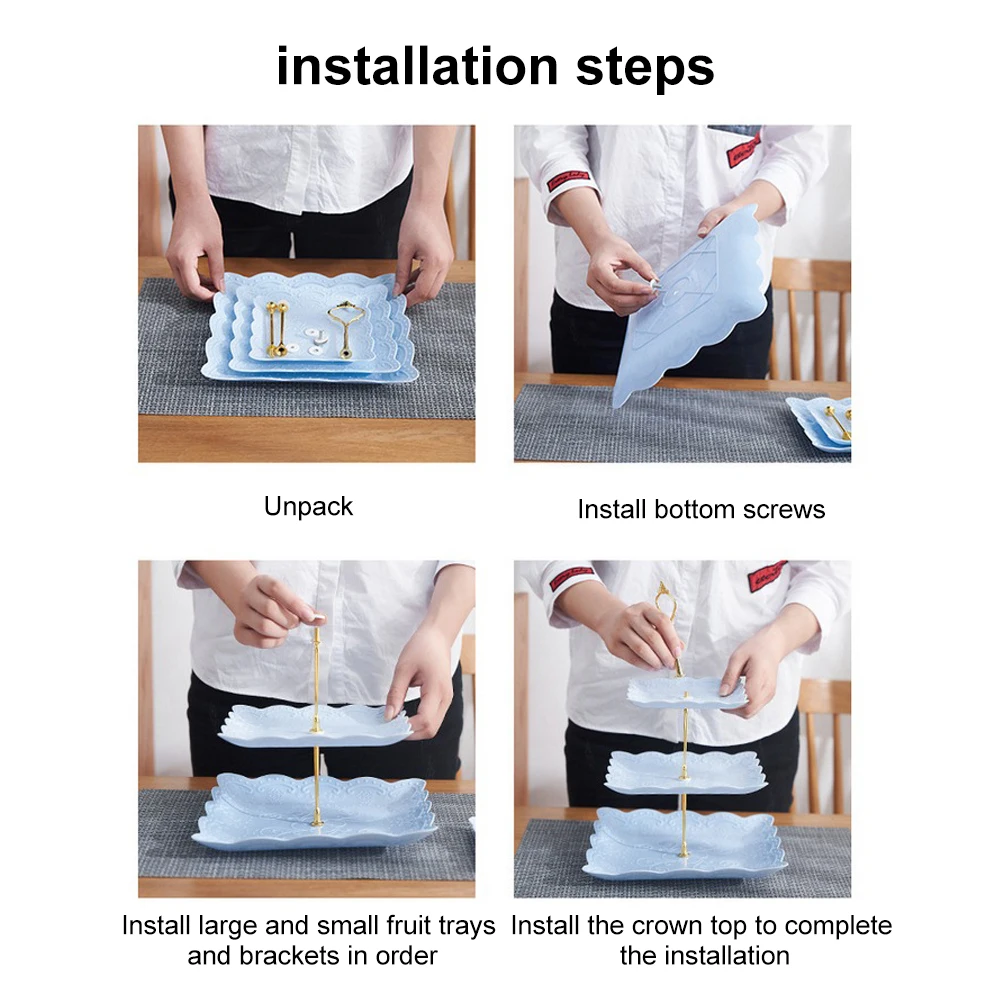 installation steps

Unpack

Install bottom screws

Install large and small fruit trays and brackets in order

Install the crown top to complete the installation