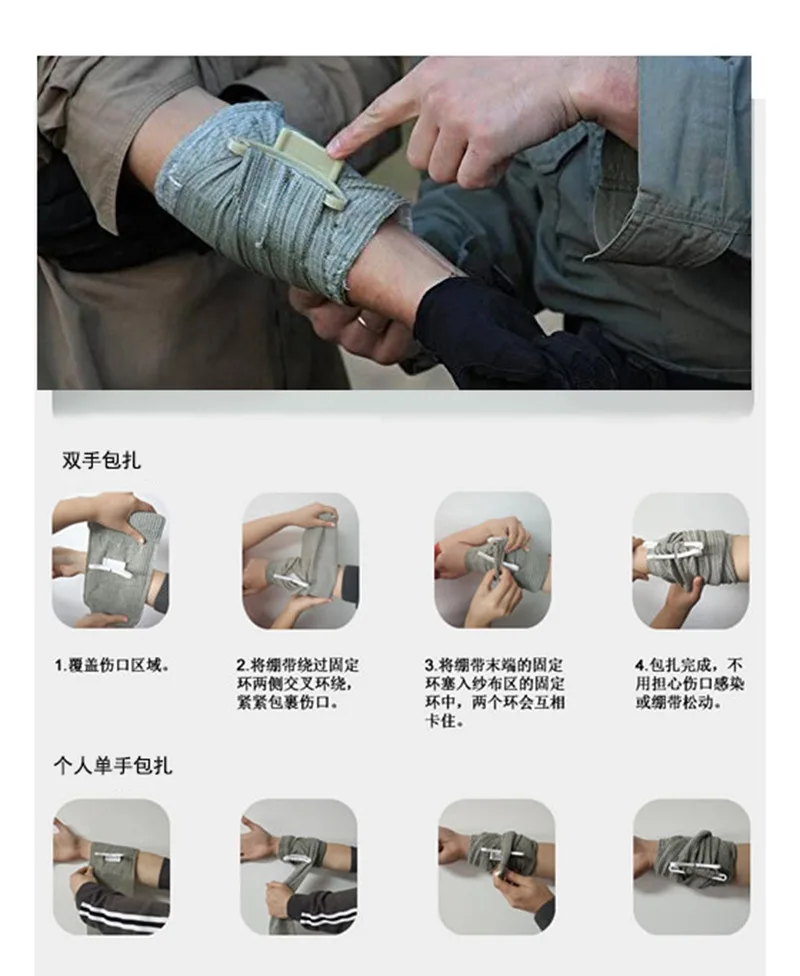 双手包扎

1.覆盖伤口区域。

2.将绷带绕过固定环两侧交叉环绕，紧紧包裹伤口。

3.将绷带末端的固定环塞入纱布区的固定环中，两个环会互相卡住。

4.包扎完成，不用担心伤口感染或绷带松动。

个人单手包扎