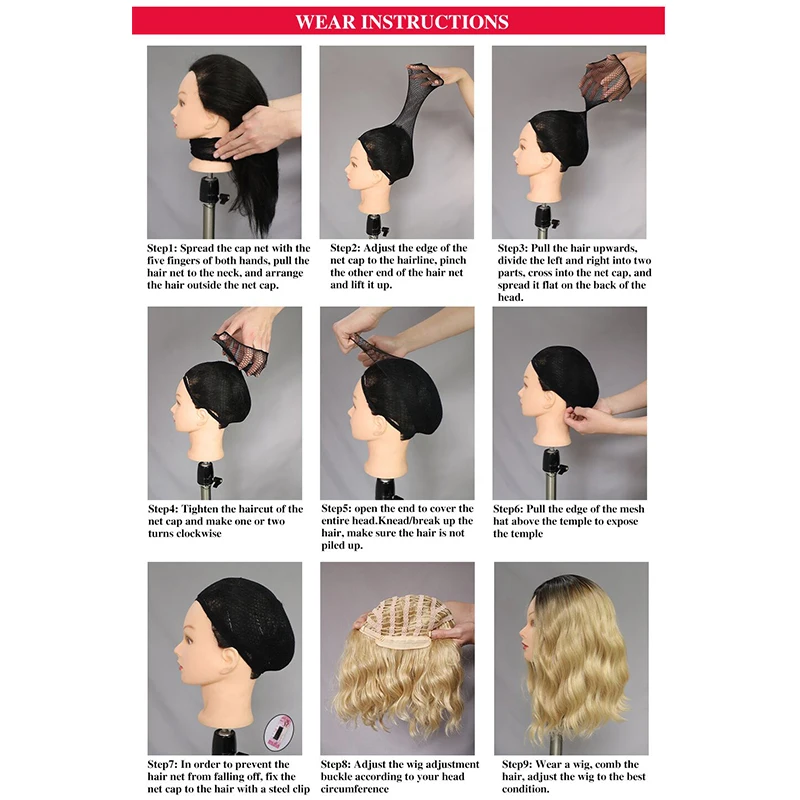 WEAR INSTRUCTIONS

Step1: Spread the cap net with the five fingers of both hands, pull the hair net to the neck, and arrange the hair outside the net cap.

Step2: Adjust the edge of the net cap to the hairline, pinch the other end of the hair net and lift it up.

Step3: Pull the hair upwards, divide the left and right into two parts, cross into the net cap, and spread it flat on the back of the head.

Step4: Tighten the haircut of the net cap and make one or two turns clockwise

Step5: open the end to cover the entire head.Knead/break up the hair, make sure the hair is not piled up.

Step6: Pull the edge of the mesh hat above the temple to expose the temple

Step7: In order to prevent the hair net from falling off, fix the net cap to the hair with a steel clip

Step8: Adjust the wig adjustment buckle according to your head circumference

Step9: Wear a wig, comb the hair, adjust the wig to the best condition.