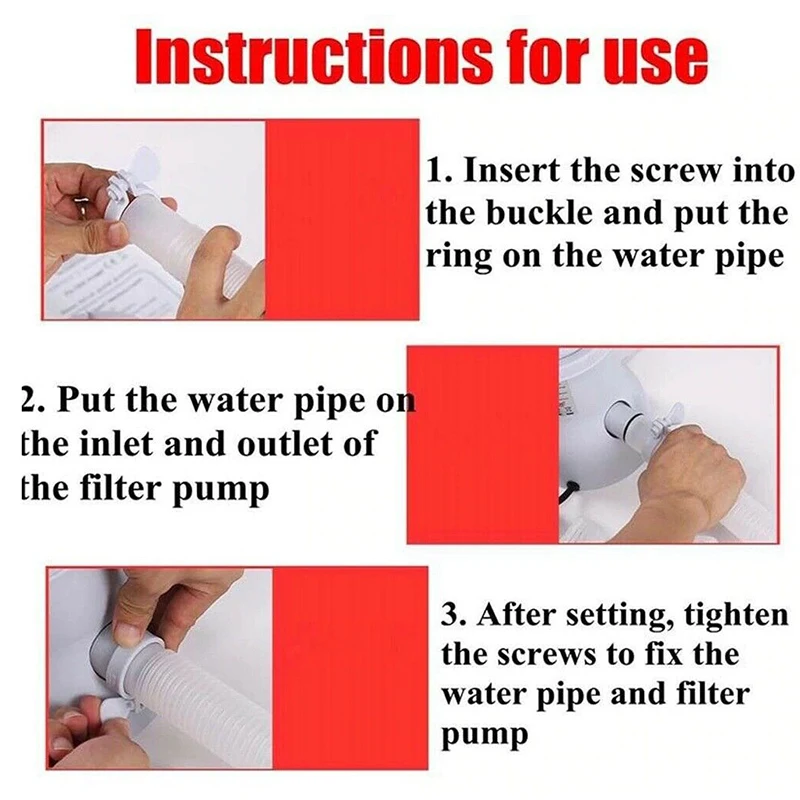 Instructions for use

1. Insert the screw into the buckle and put the ring on the water pipe

2. Put the water pipe on the inlet and outlet of the filter pump

3. After setting, tighten the screws to fix the water pipe and filter pump