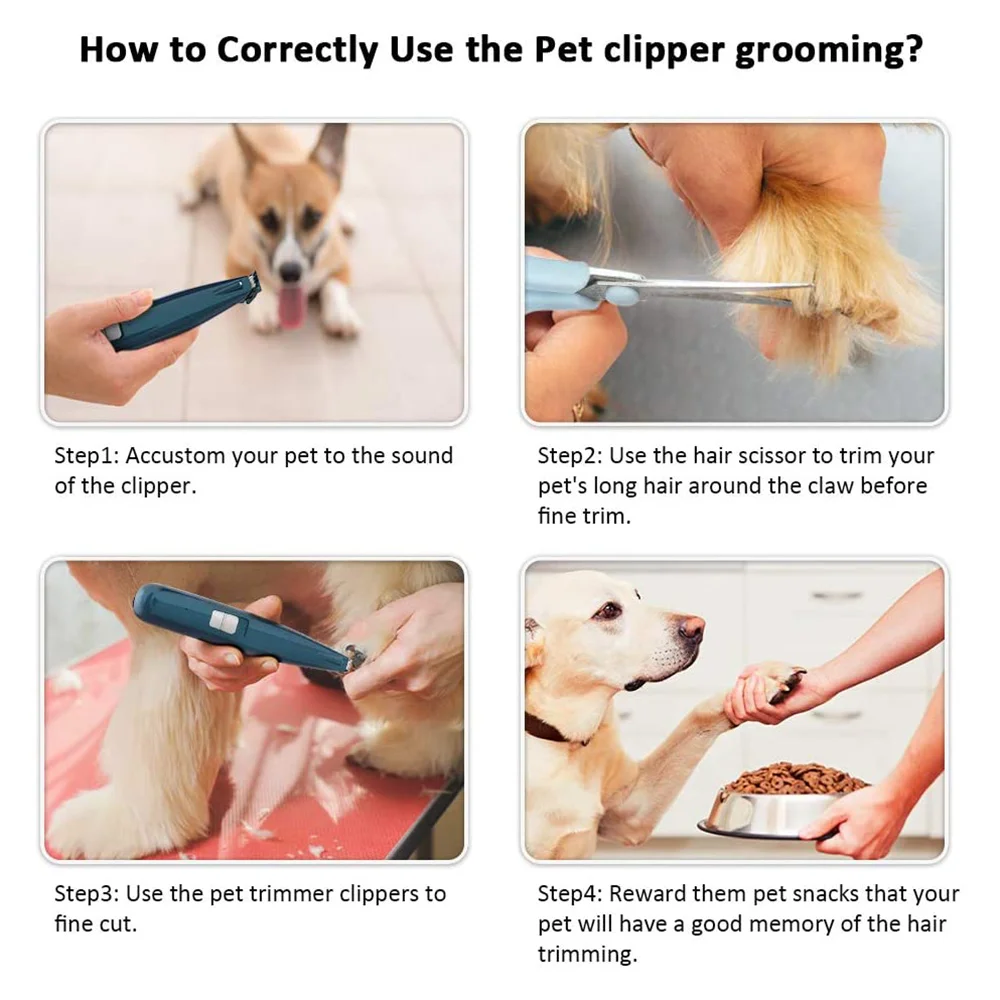 How to Correctly Use the Pet clipper grooming?

Step1: Accustom your pet to the sound of the clipper.

Step2: Use the hair scissor to trim your pet's long hair around the claw before fine trim.

Step3: Use the pet trimmer clippers to fine cut.

Step4: Reward them pet snacks that your pet will have a good memory of the hair trimming.