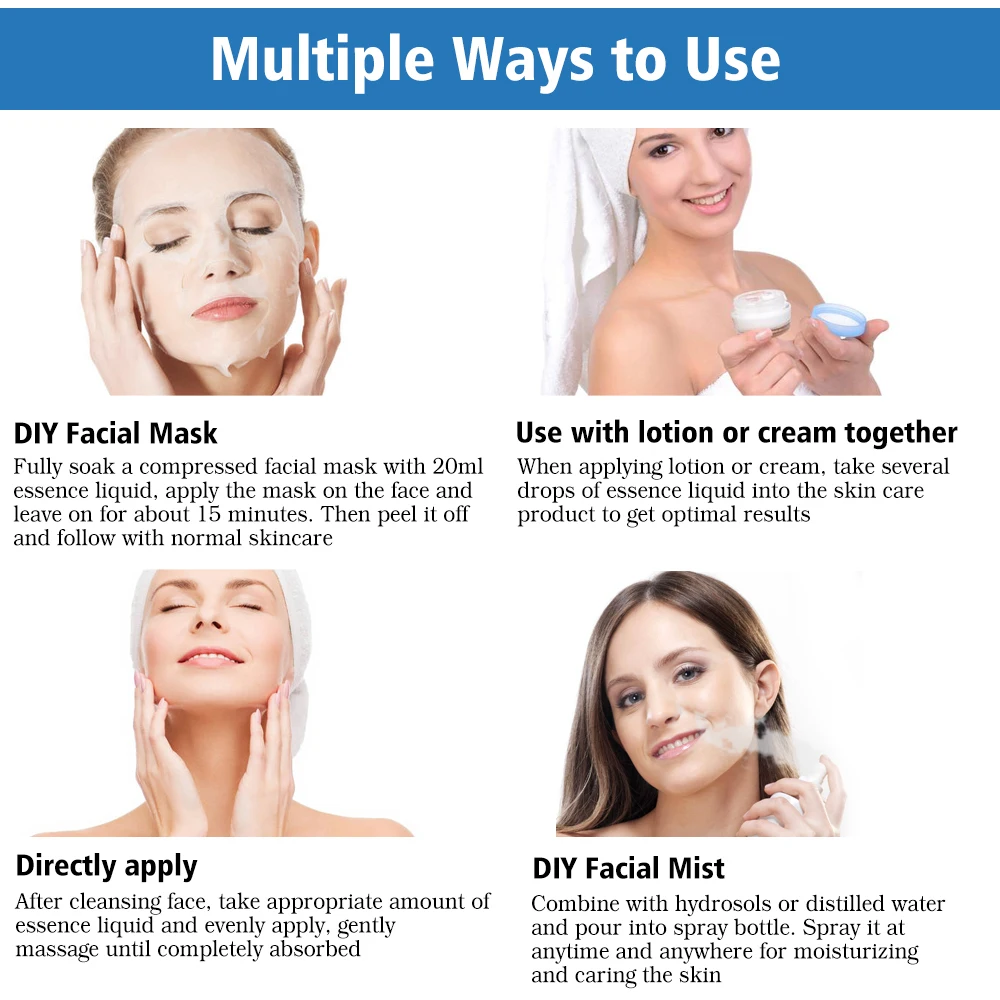 Multiple Ways to Use

DIY Facial Mask
Fully soak a compressed facial mask with 20ml essence liquid, apply the mask on the face and leave on for about 15 minutes. Then peel it off and follow with normal skincare

Use with lotion or cream together
When applying lotion or cream, take several drops of essence liquid into the skin care product to get optimal results

Directly apply
After cleansing face, take appropriate amount of essence liquid and evenly apply, gently massage until completely absorbed

DIY Facial Mist
Combine with hydrosols or distilled water and pour into spray bottle. Spray it at anytime and anywhere for moisturizing and caring the skin